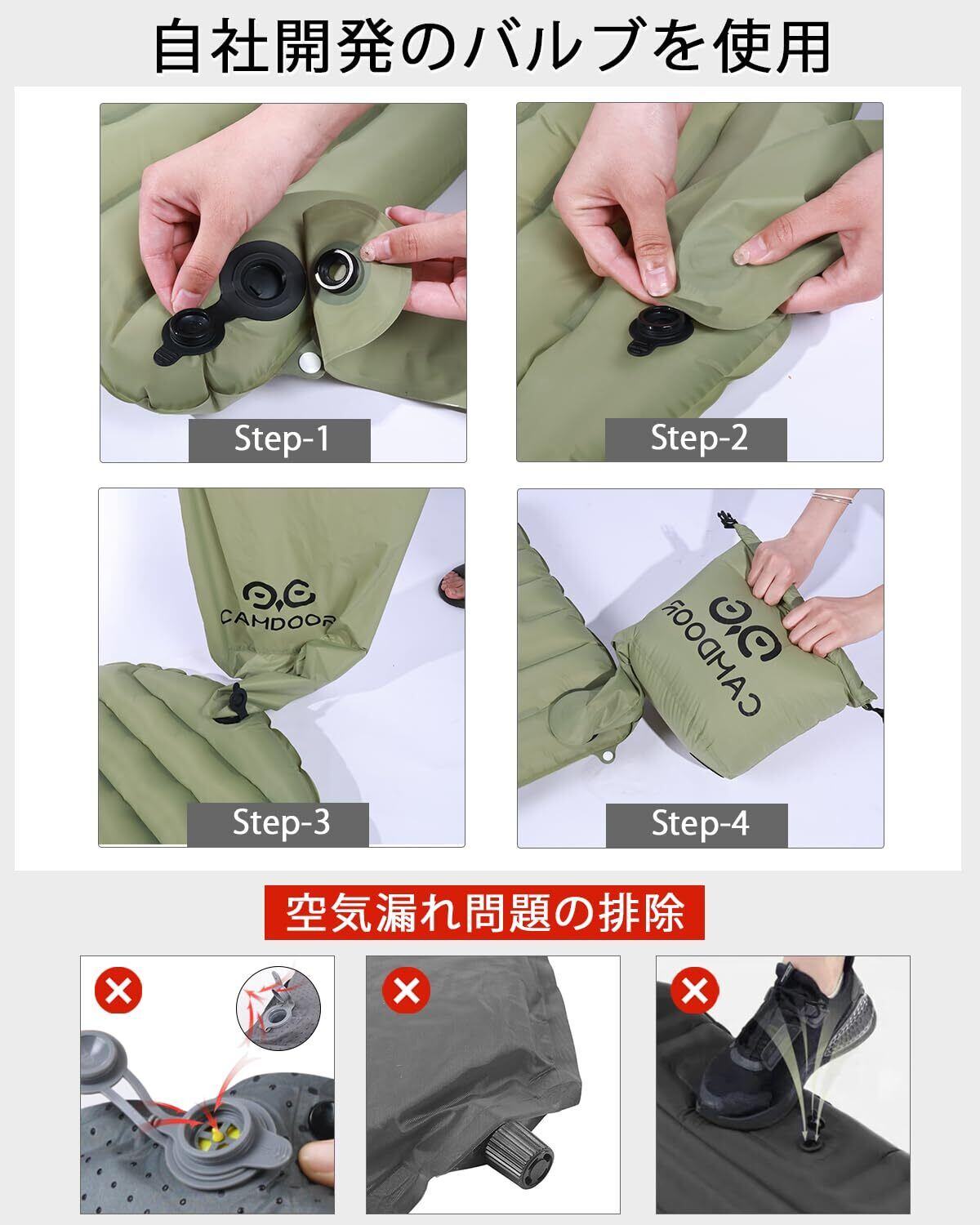 自社開発のバルブを使用

Step-1

Step-2

CAMDOOR

Step-3

CAMDOOR

Step-4

空気漏れ問題の排除