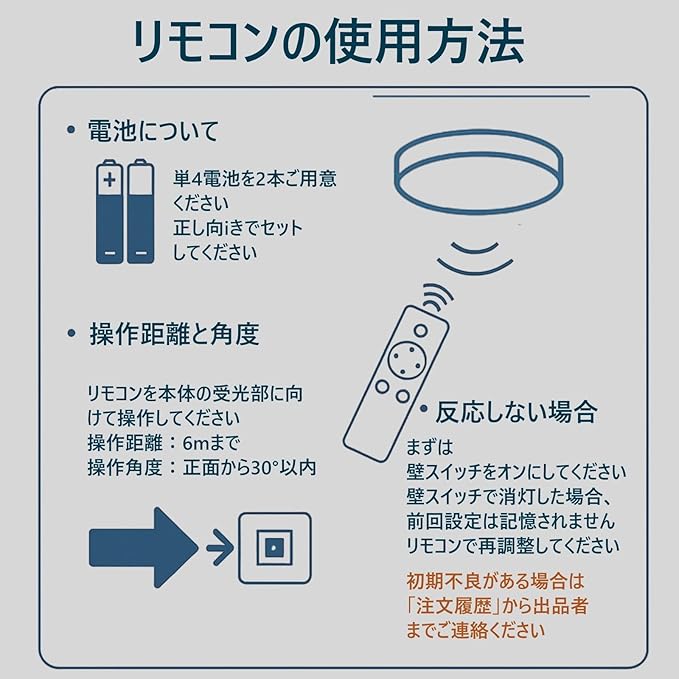 リモコンの使用方法

• 電池について

単4電池を2本ご用意ください
正し向iきでセットしてください

• 操作距離と角度

リモコンを本体の受光部に向けて操作してください
操作距離：6mまで
操作角度：正面から30°以内

• 反応しない場合

まずは
壁スイッチをオンにしてください
壁スイッチで消灯した場合、
前回設定は記憶されません
リモコンで再調整してください

初期不良がある場合は
「注文履歴」から出品者
までご連絡ください