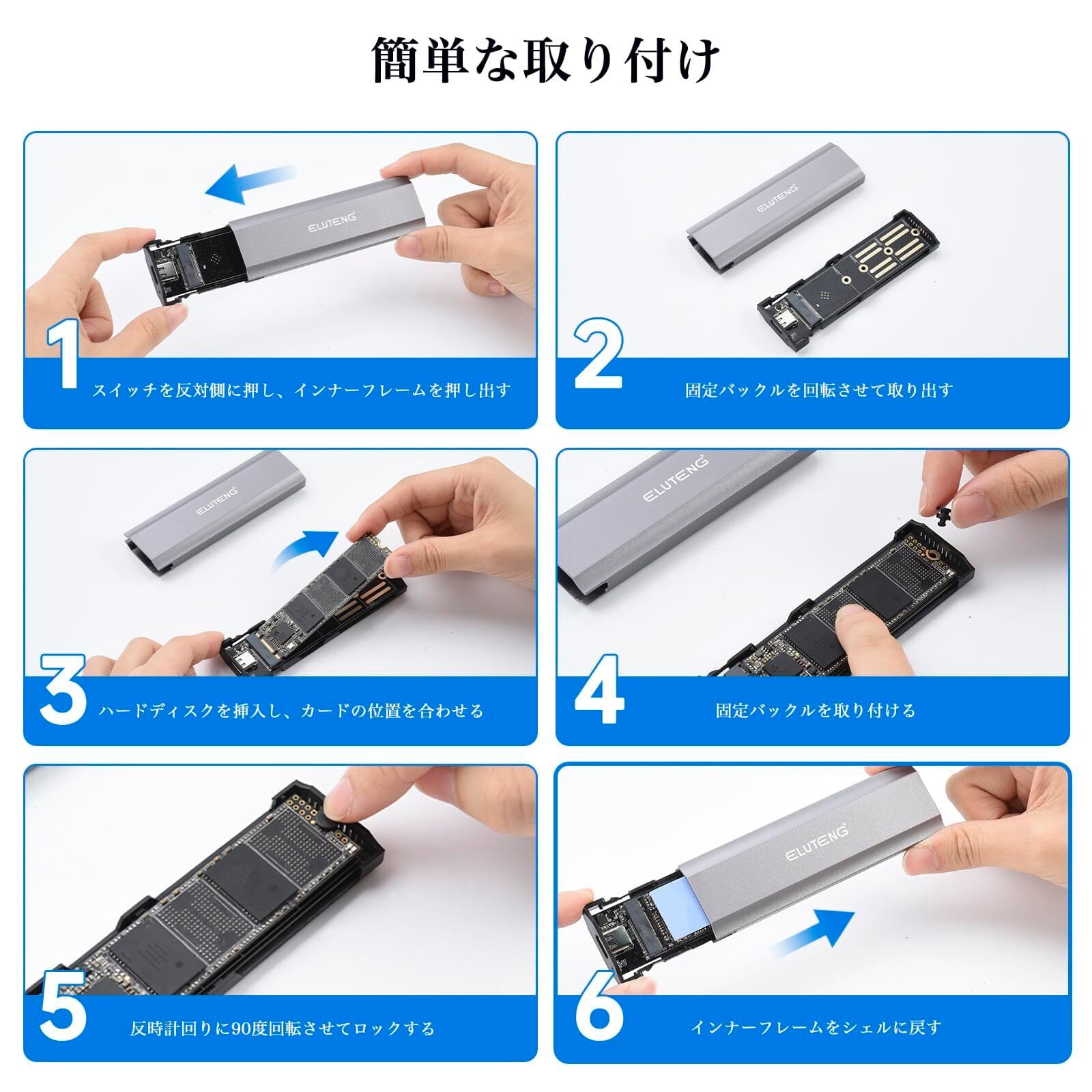 簡単な取り付け

ELUTENG

1 スイッチを反対側に押し、インナーフレームを押し出す

ELUTENG

2 固定バックルを回転させて取り出す

ELUTENG

3 ハードディスクを挿入し、カードの位置を合わせる

ELUTENG

4 固定バックルを取り付ける

5 反時計回りに90度回転させてロックする

ELUTENG

6 インナーフレームをシェルに戻す