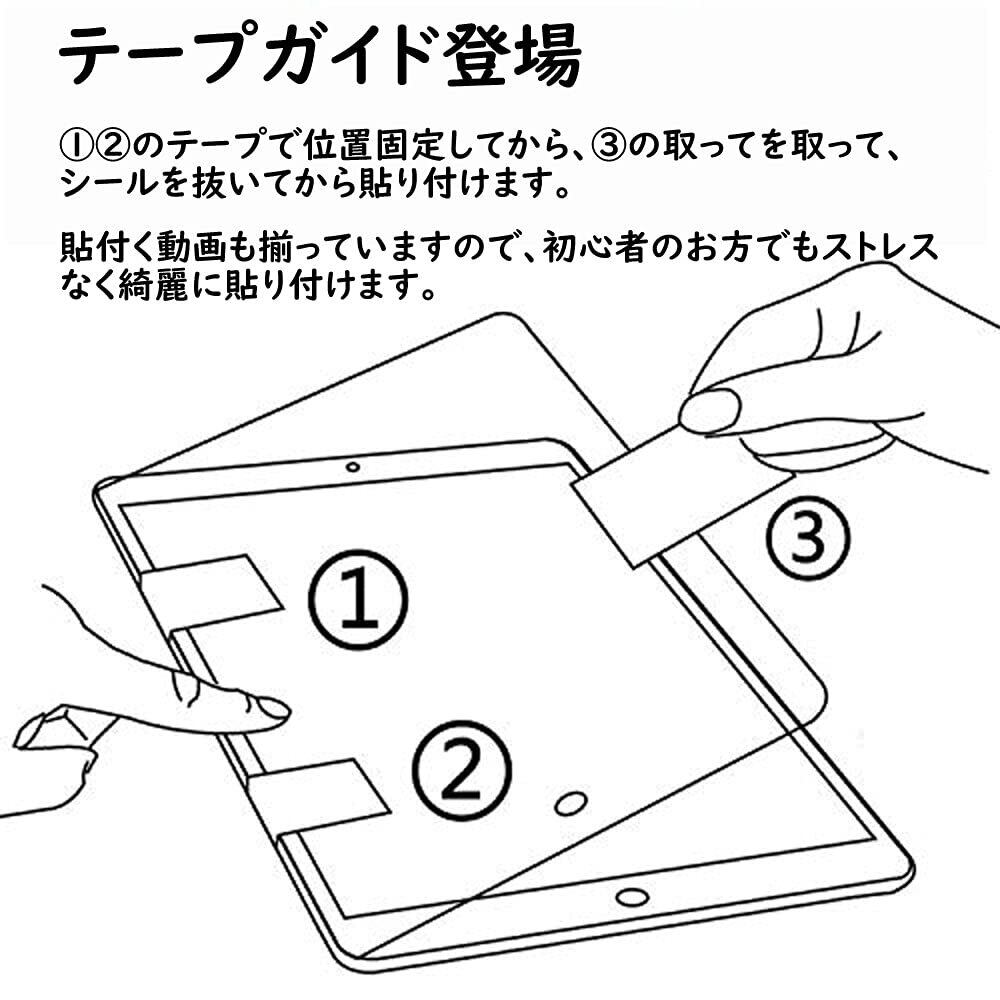 テープガイド登場

①②のテープで位置固定してから、③の取ってを取って、シールを抜いてから貼り付けます。

貼付く動画も揃っていますので、初心者のお方でもストレスなく綺麗に貼り付けます。

①

②

③