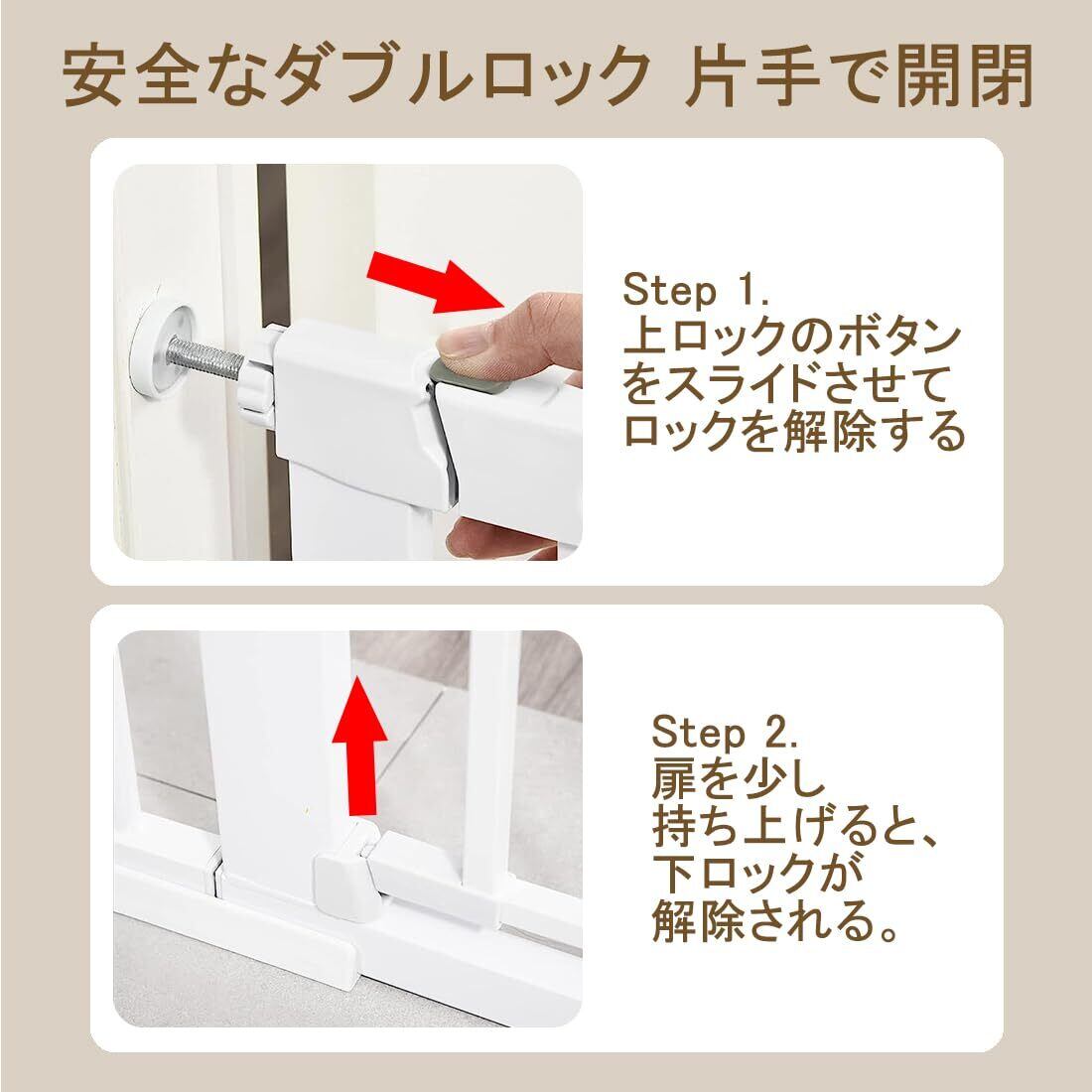 安全なダブルロック 片手で開閉

Step 1.
上ロックのボタンをスライドさせてロックを解除する

Step 2.
扉を少し持ち上げると、下ロックが解除される。