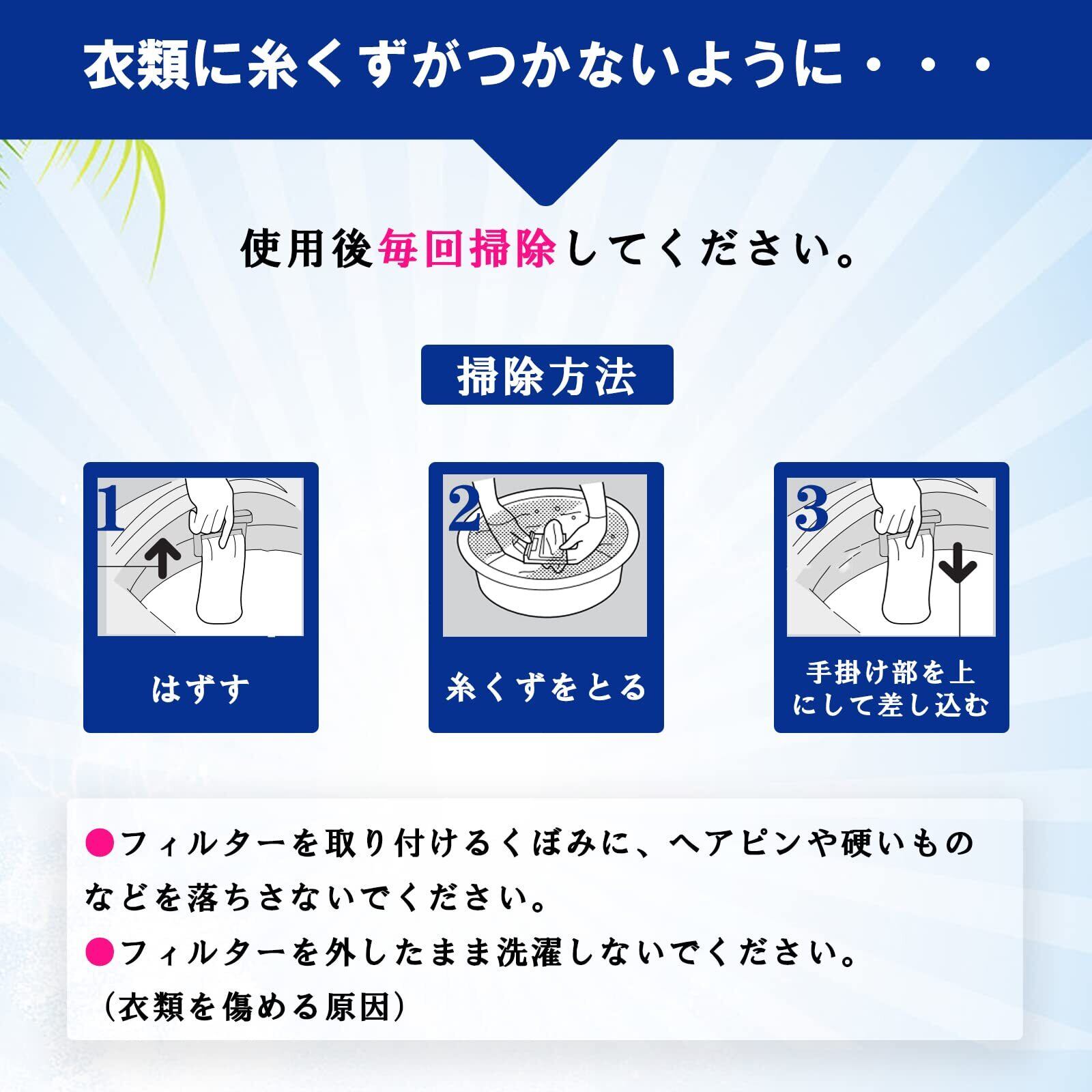 衣類に糸くずがつかないように・・・

使用後毎回掃除してください。

掃除方法

1
はずす

2
糸くずをとる

3
手掛け部を上にして差し込む

●フィルターを取り付けるくぼみに、ヘアピンや硬いものなどを落ちさないでください。
●フィルターを外したまま洗濯しないでください。
（衣類を傷める原因）