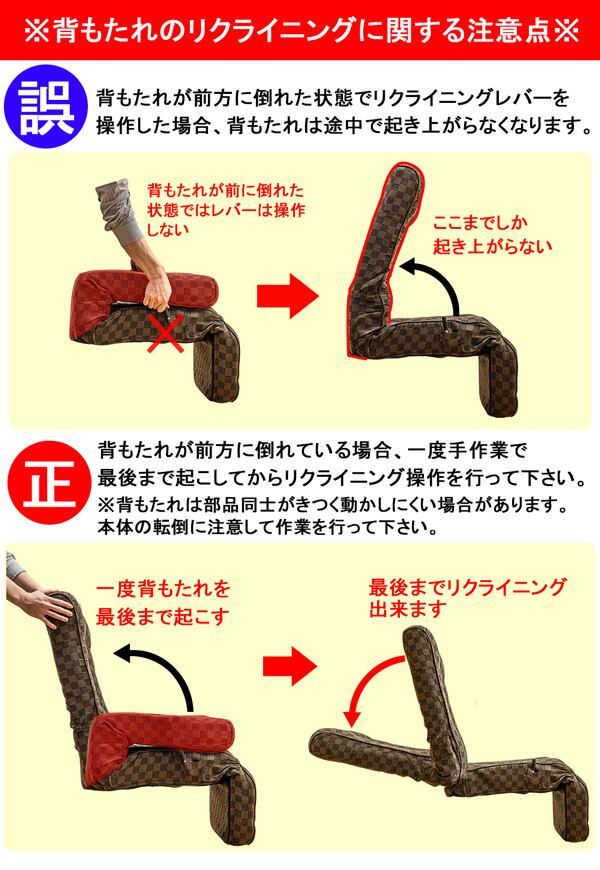 ※背もたれのリクライニングに関する注意点※

誤

背もたれが前方に倒れた状態でリクライニングレバーを操作した場合、背もたれは途中で起き上がらなくなります。

背もたれが前に倒れた状態ではレバーは操作しない

ここまでしか起き上がらない

正

背もたれが前方に倒れている場合、一度手作業で最後まで起こしてからリクライニング操作を行って下さい。
※背もたれは部品同士がきつく動かしにくい場合があります。本体の転倒に注意して作業を行って下さい。

一度背もたれを最後まで起こす

最後までリクライニング出来ます