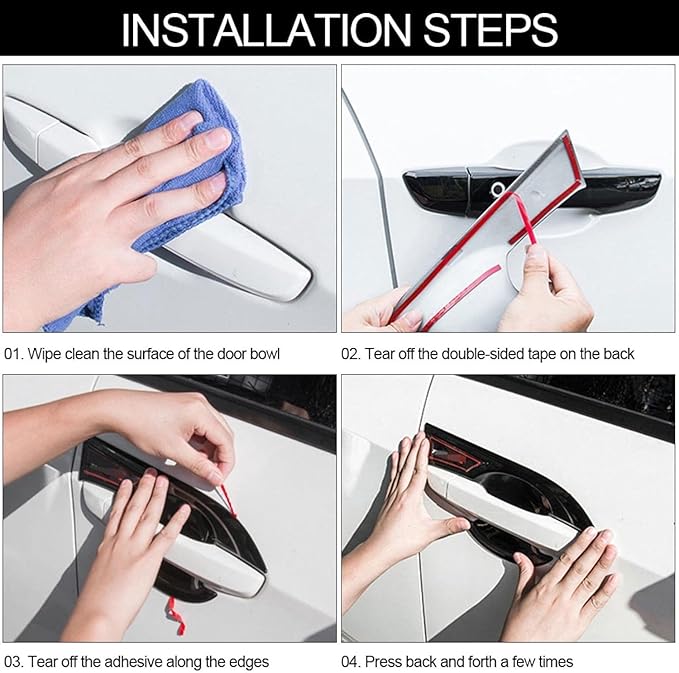 INSTALLATION STEPS

01. Wipe clean the surface of the door bowl

02. Tear off the double-sided tape on the back

03. Tear off the adhesive along the edges

04. Press back and forth a few times