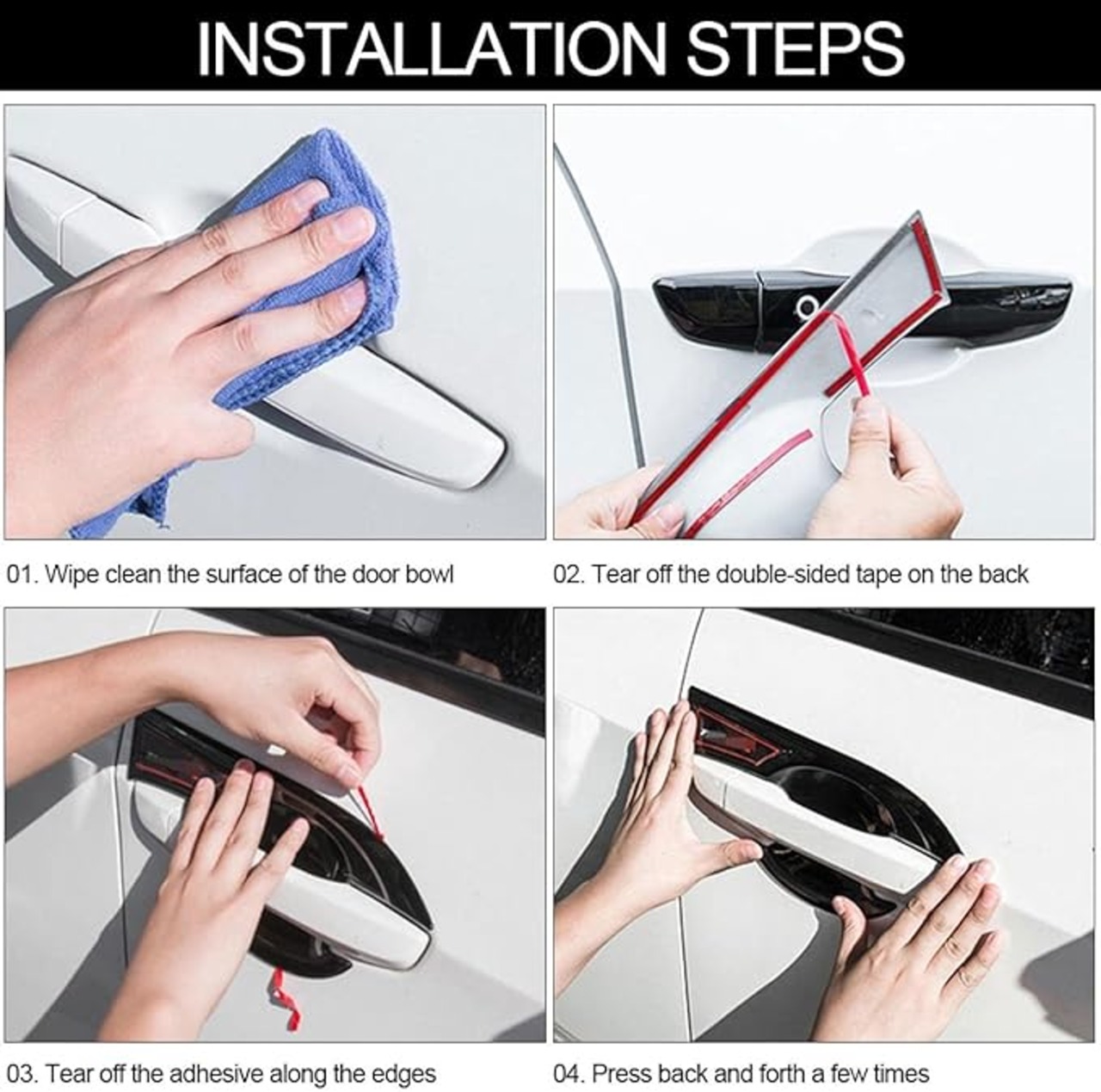 INSTALLATION STEPS

01. Wipe clean the surface of the door bowl

02. Tear off the double-sided tape on the back

03. Tear off the adhesive along the edges

04. Press back and forth a few times