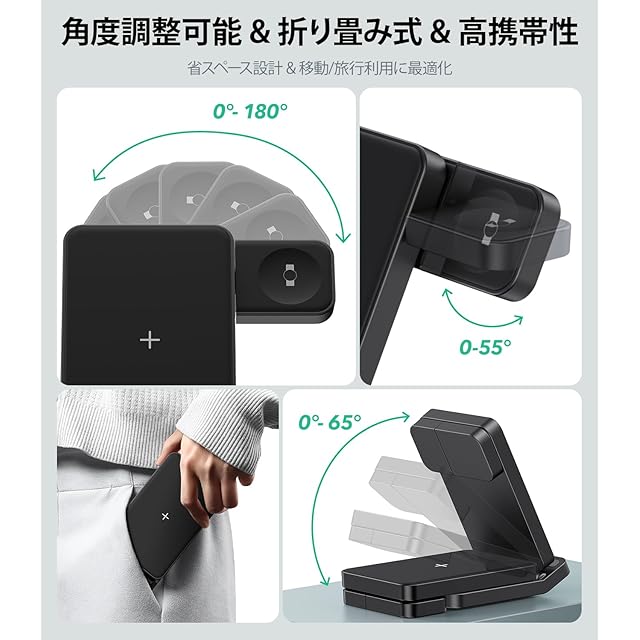 角度調整可能 & 折り畳み式 & 高携帯性

省スペース設計 & 移動/旅行利用に最適化

0°- 180°

0-55°

0°- 65°