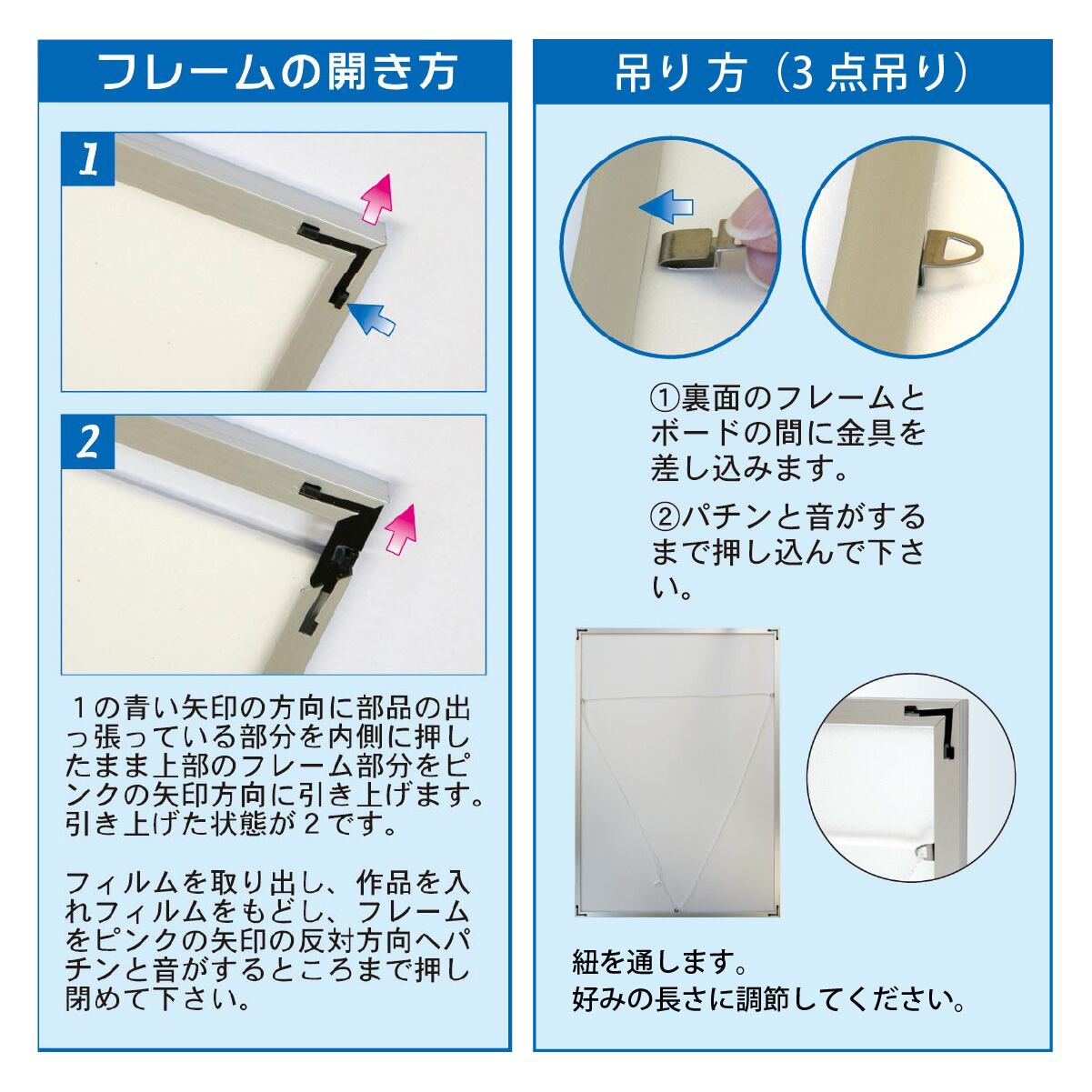 フレームの開き方

1

2

１の青い矢印の方向に部品の出っ張っている部分を内側に押したまま上部のフレーム部分をピンクの矢印方向に引き上げます。引き上げた状態が２です。

フィルムを取り出し、作品を入れフィルムをもどし、フレームをピンクの矢印の反対方向へパチンと音がするところまで押し閉めて下さい。

吊り方（3点吊り）

①裏面のフレームとボードの間に金具を差し込みます。

②パチンと音がするまで押し込んで下さい。

紐を通します。
好みの長さに調節してください。