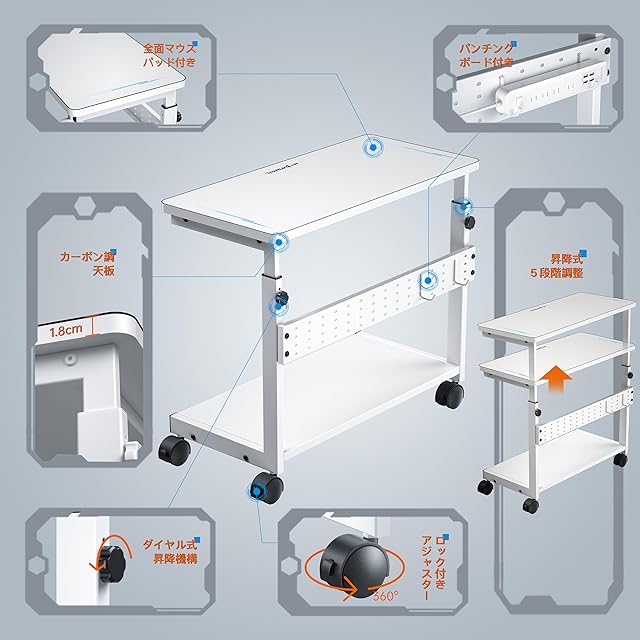 全面マウスパッド付き

パンチングボード付き

カーボン調天板

1.8cm

昇降式5段階調整

ダイヤル式昇降機構

ロック付きアジャスター

360°