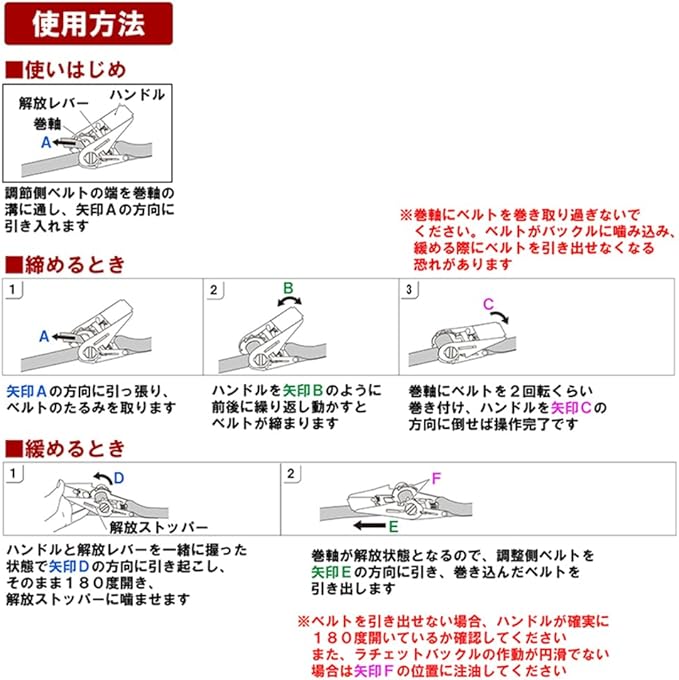 使用方法

■使いはじめ

解放レバー
ハンドル
巻軸
A

調節側ベルトの端を巻軸の溝に通し、矢印Aの方向に引き入れます

※巻軸にベルトを巻き取り過ぎないでください。ベルトがバックルに噛み込み、緩める際にベルトを引き出せなくなる恐れがあります

■締めるとき

1
A
矢印Aの方向に引っ張り、ベルトのたるみを取ります

2
B
ハンドルを矢印Bのように前後に繰り返し動かすとベルトが締まります

3
C
巻軸にベルトを２回転くらい巻き付け、ハンドルを矢印Cの方向に倒せば操作完了です

■緩めるとき

1
D
解放ストッパー
ハンドルと解放レバーを一緒に握った状態で矢印Dの方向に引き起こし、そのまま１８０度開き、解放ストッパーに噛ませます

2
F
E
巻軸が解放状態となるので、調整側ベルトを矢印Eの方向に引き、巻き込んだベルトを引き出します

※ベルトを引き出せない場合、ハンドルが確実に１８０度開いているか確認してください
また、ラチェットバックルの作動が円滑でない場合は矢印Fの位置に注油してください