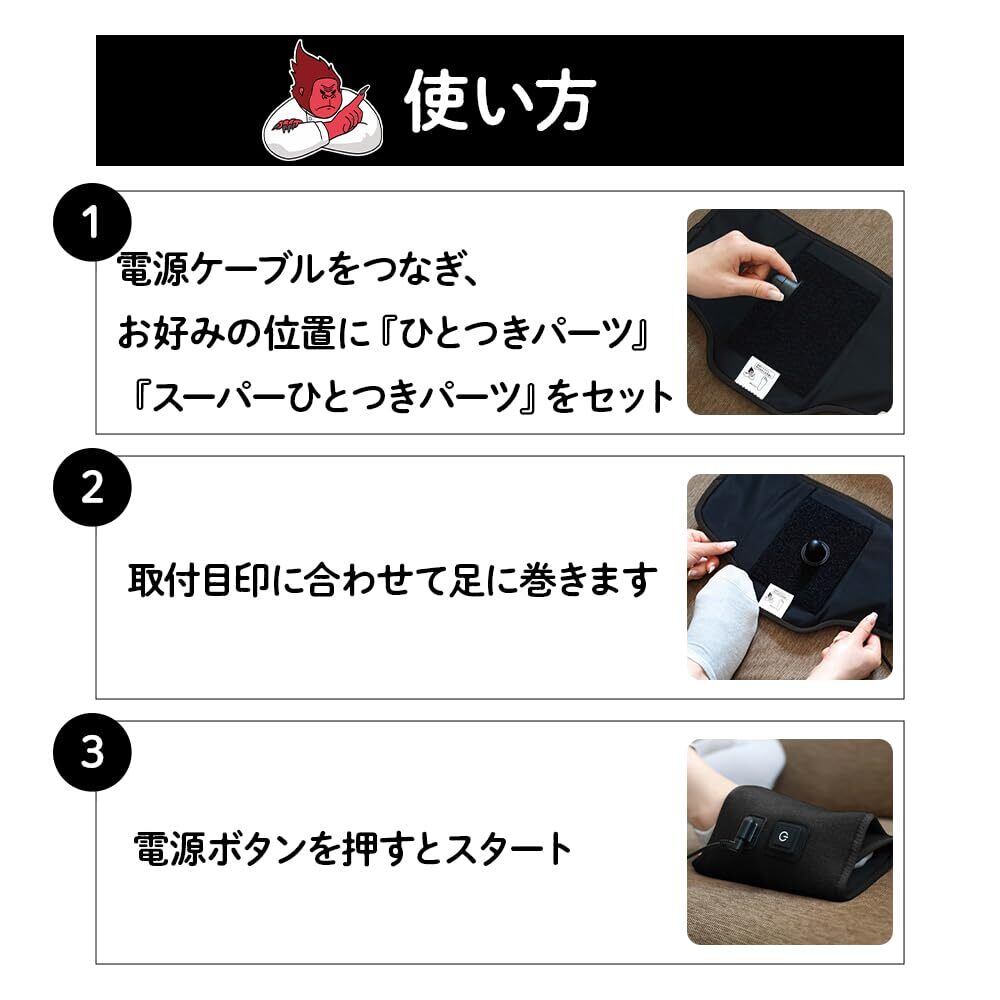 使い方

1
電源ケーブルをつなぎ、
お好みの位置に『ひとつきパーツ』
『スーパーひとつきパーツ』をセット

2
取付目印に合わせて足に巻きます

3
電源ボタンを押すとスタート