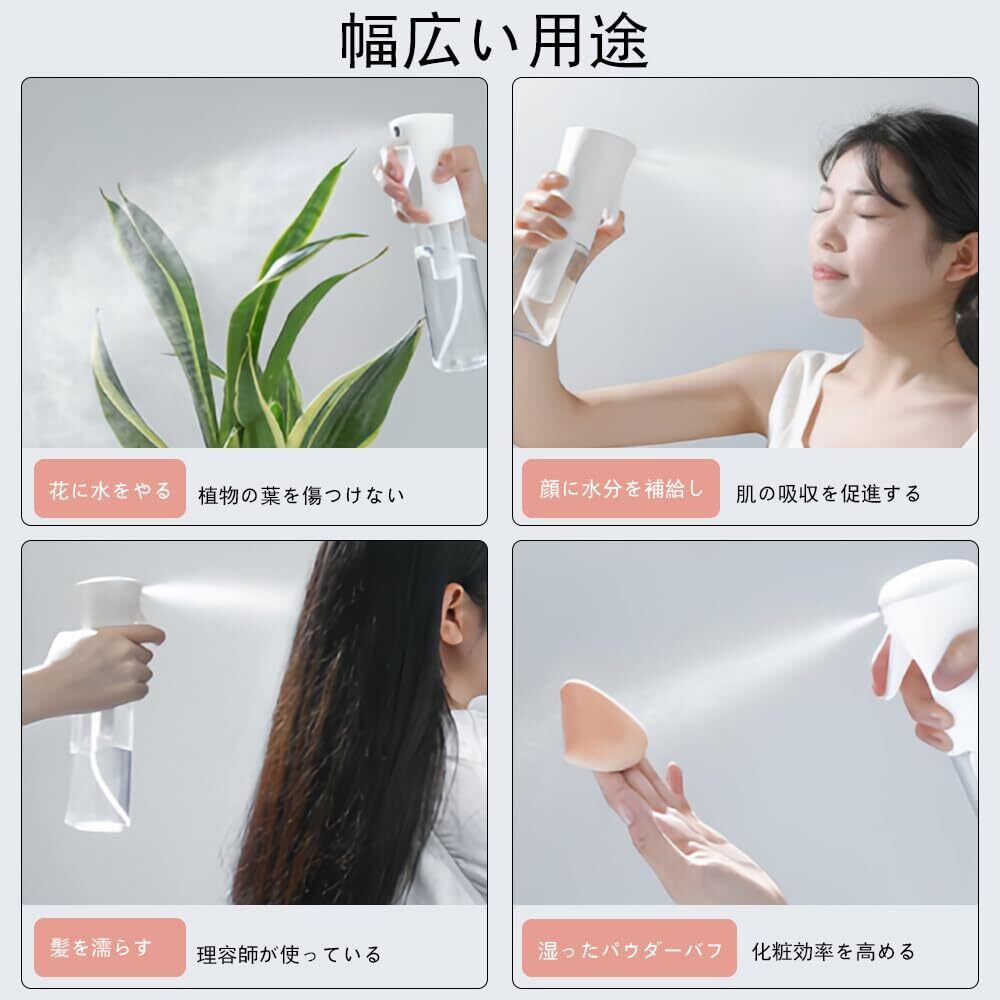 幅広い用途

花に水をやる
植物の葉を傷つけない

顔に水分を補給し
肌の吸収を促進する

髪を濡らす
理容師が使っている

湿ったパウダーバフ
化粧効率を高める