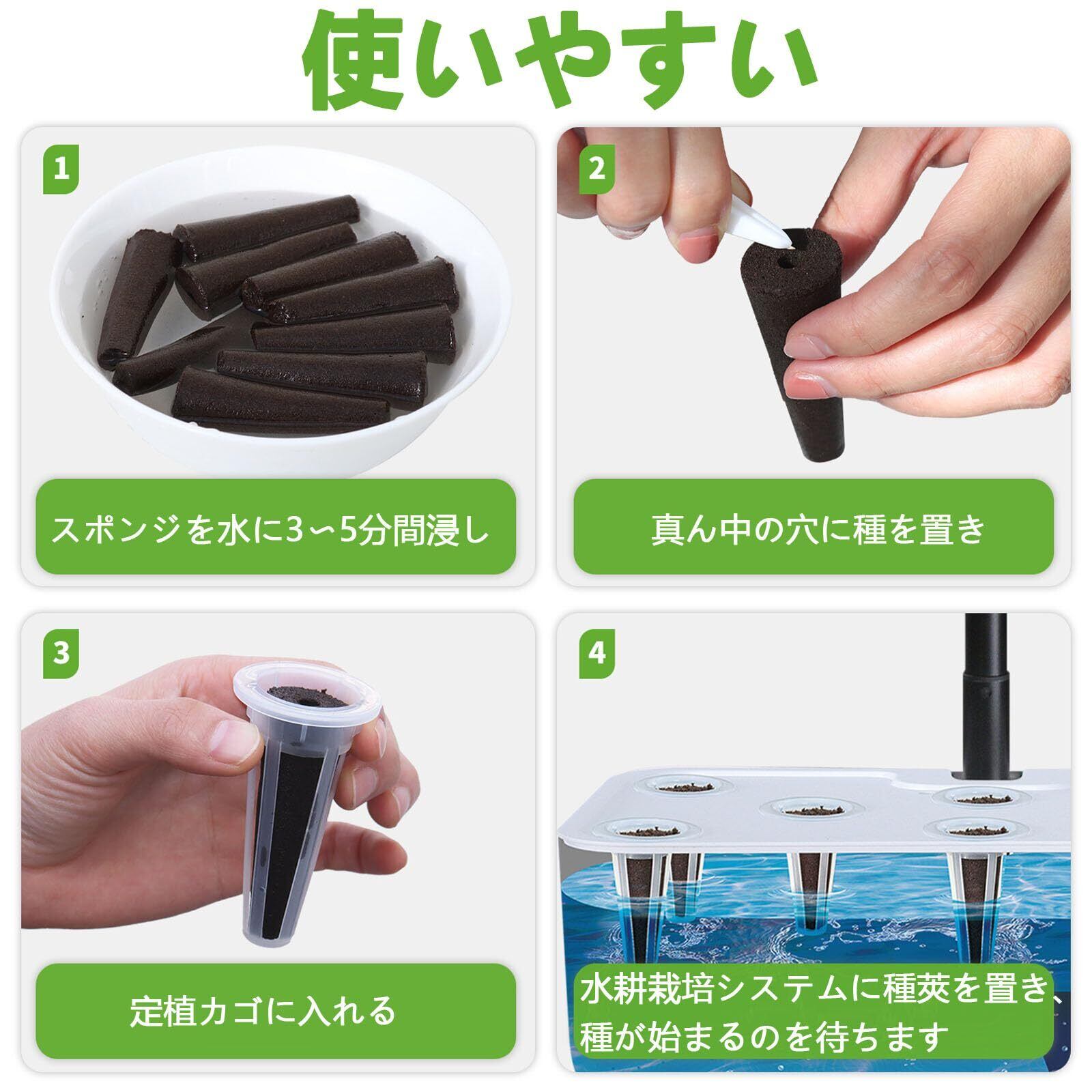 使いやすい

1

スポンジを水に3〜5分間浸し

2

真ん中の穴に種を置き

3

定植カゴに入れる

4

水耕栽培システムに種莢を置き、種が始まるのを待ちます