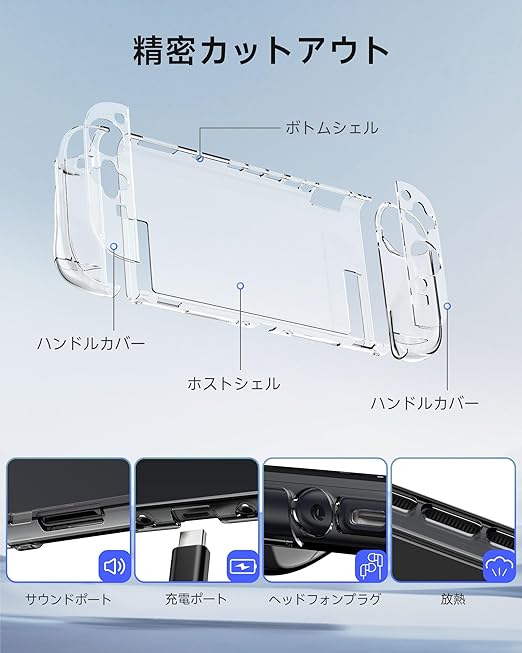 精密カットアウト

ボトムシェル

ハンドルカバー

ホストシェル

ハンドルカバー

サウンドポート

充電ポート

ヘッドフォンプラグ

放熱