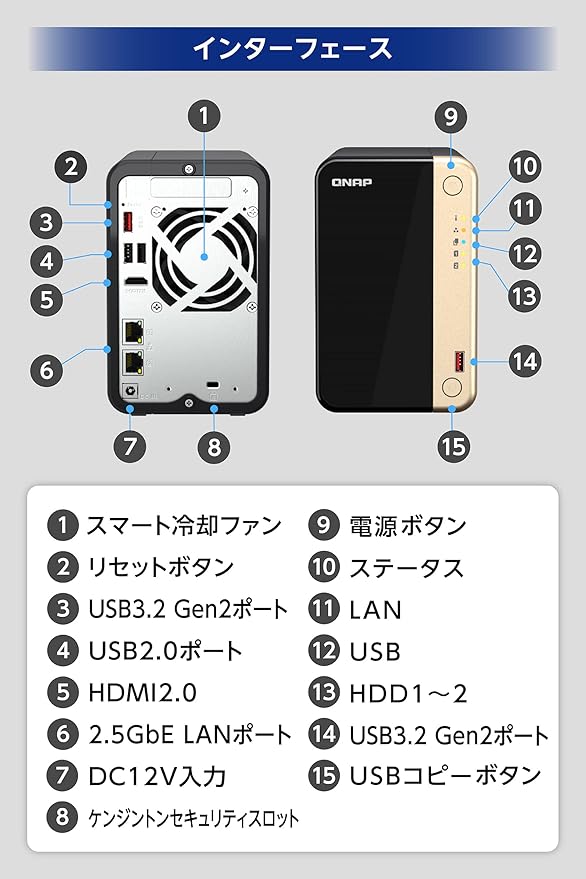 インターフェース

1
2
3
4
5
6
7
8

QNAP

9
10
11
12
13
14
15

1 スマート冷却ファン
2 リセットボタン
3 USB3.2 Gen2ポート
4 USB2.0ポート
5 HDMI2.0
6 2.5GbE LANポート
7 DC12V入力
8 ケンジントンセキュリティスロット

9 電源ボタン
10 ステータス
11 LAN
12 USB
13 HDD1～2
14 USB3.2 Gen2ポート
15 USBコピーボタン