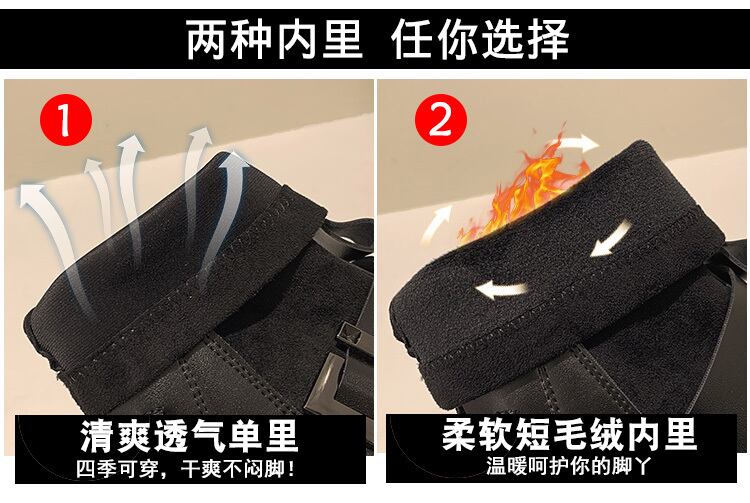 两种内里 任你选择

1

清爽透气单里
四季可穿，干爽不闷脚！

2

柔软短毛绒内里
温暖呵护你的脚丫