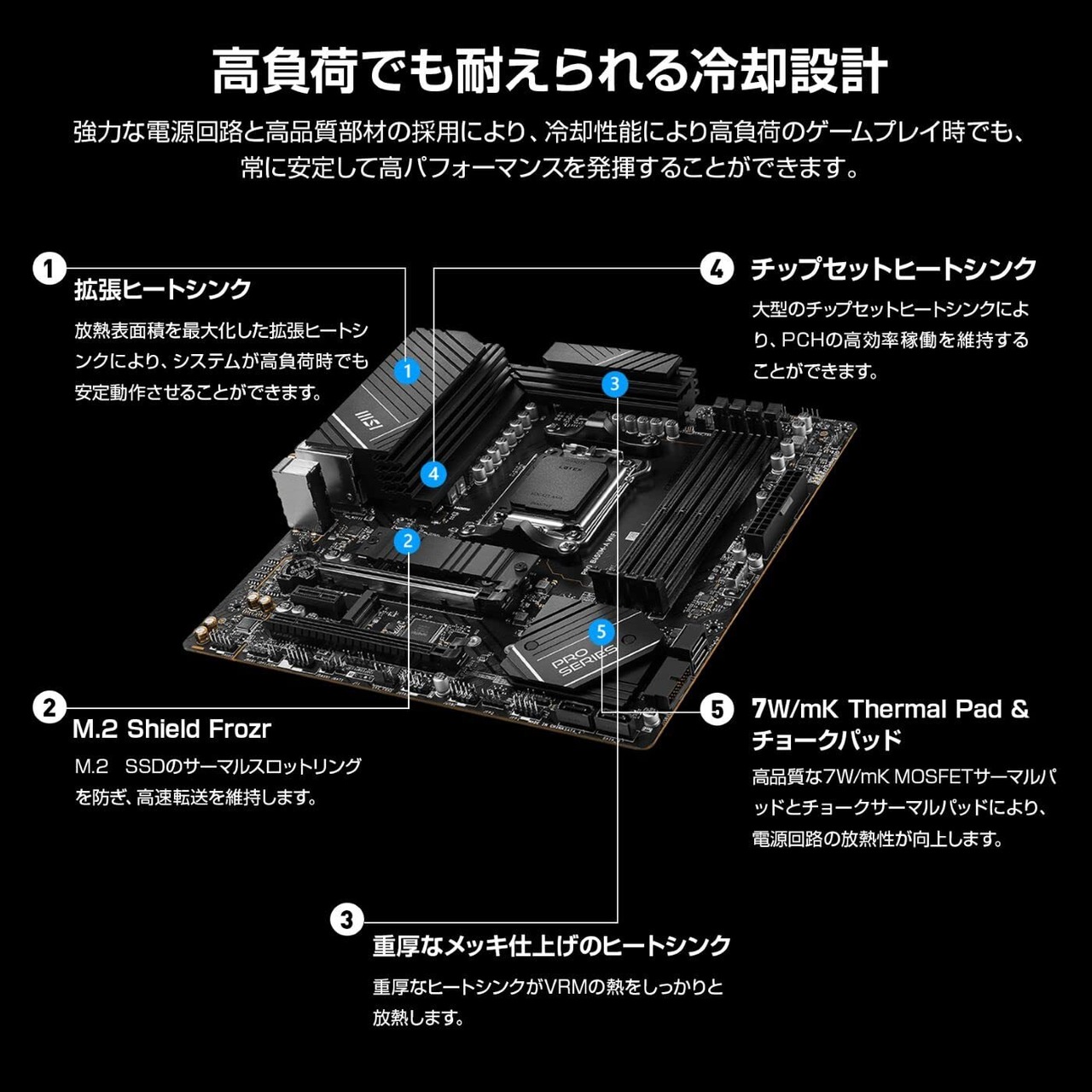 高負荷でも耐えられる冷却設計

強力な電源回路と高品質部材の採用により、冷却性能により高負荷のゲームプレイ時でも、常に安定して高パフォーマンスを発揮することができます。

1
拡張ヒートシンク
放熱表面積を最大化した拡張ヒートシンクにより、システムが高負荷時でも安定動作させることができます。

4
チップセットヒートシンク
大型のチップセットヒートシンクにより、PCHの高効率稼働を維持することができます。

1
3
4
2
5
PRO SERIES

2
M.2 Shield Frozr
M.2　SSDのサーマルスロットリングを防ぎ、高速転送を維持します。

5
7W/mK Thermal Pad & チョークパッド
高品質な7W/mK MOSFETサーマルパッドとチョークサーマルパッドにより、電源回路の放熱性が向上します。

3
重厚なメッキ仕上げのヒートシンク
重厚なヒートシンクがVRMの熱をしっかりと放熱します。