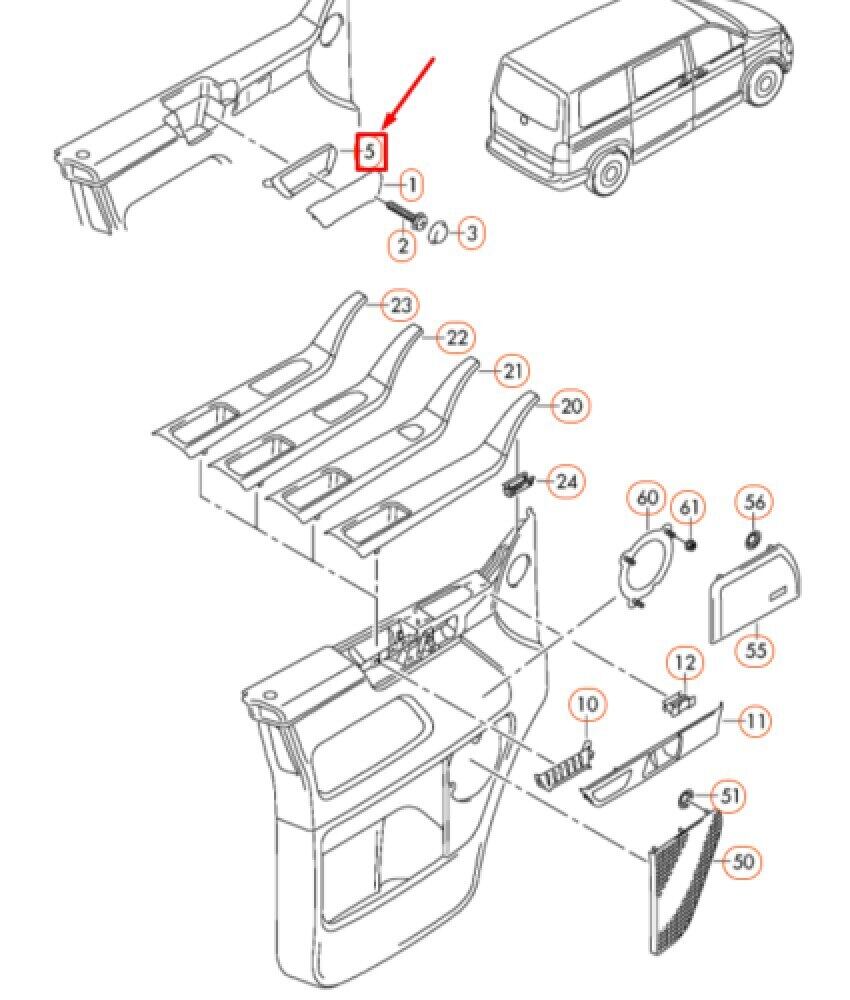 5
1
2
3
23
22
21
20
24
60
61
56
55
12
10
11
51
50