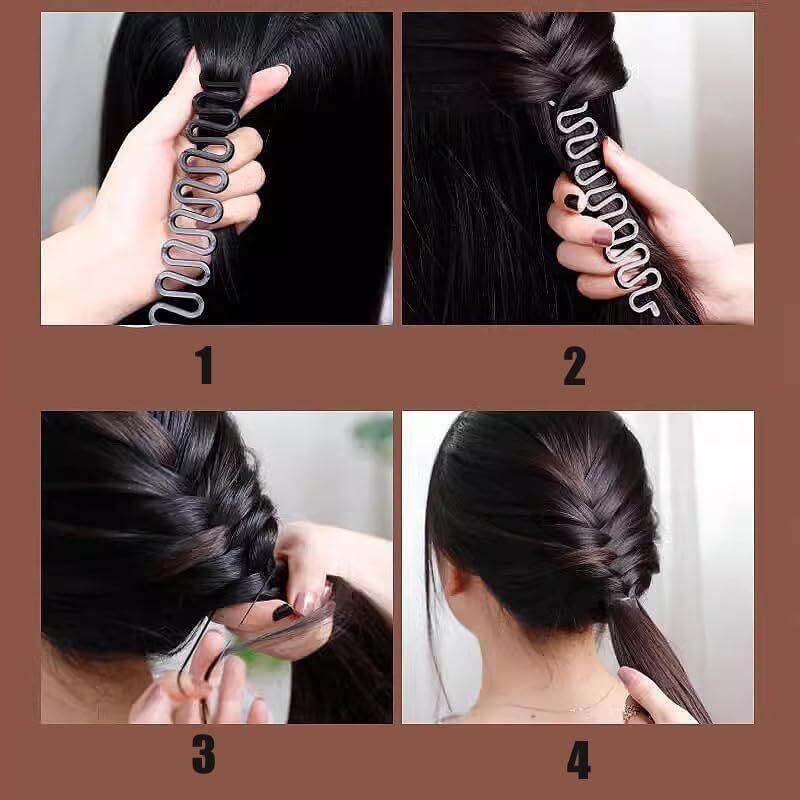 1

2

3

4