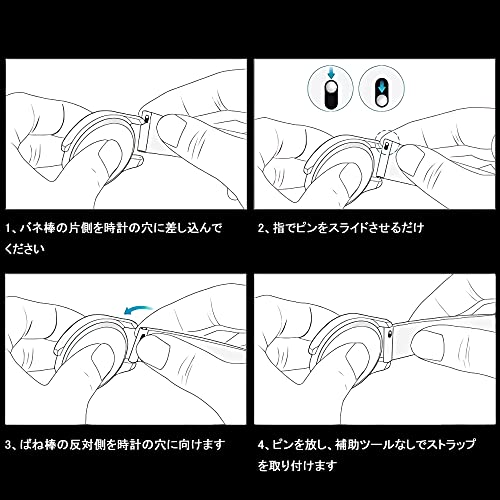 1、バネ棒の片側を時計の穴に差し込んでください

2、指でピンをスライドさせるだけ

3、ばね棒の反対側を時計の穴に向けます

4、ピンを放し、補助ツールなしでストラップを取り付けます