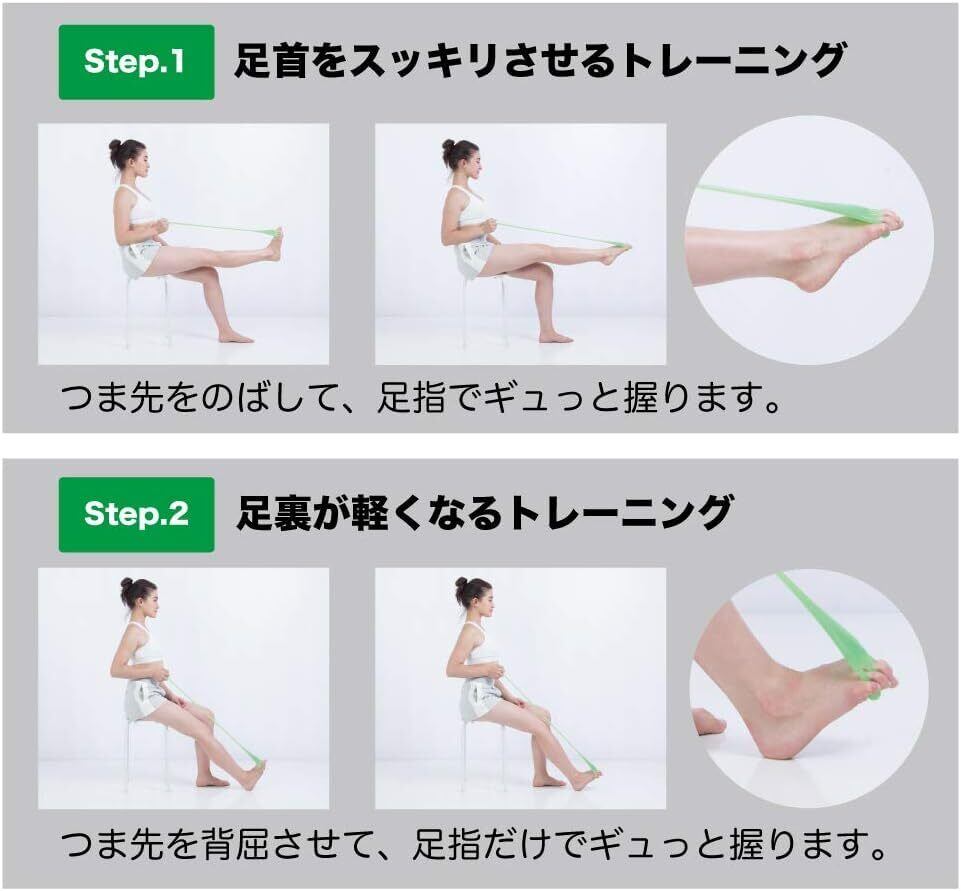 Step.1 足首をスッキリさせるトレーニング

つま先をのばして、足指でギュっと握ります。

Step.2 足裏が軽くなるトレーニング

つま先を背屈させて、足指だけでギュっと握ります。