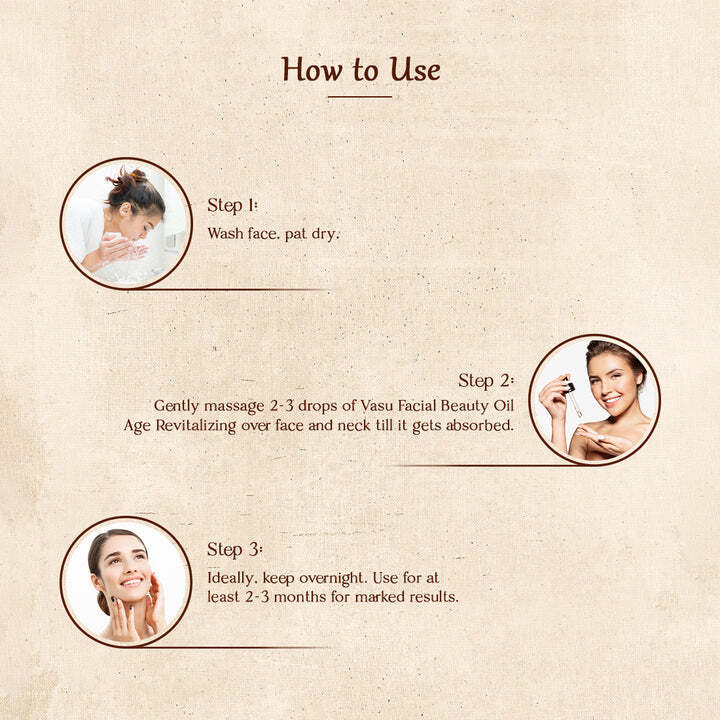 How to Use

Step 1:
Wash face, pat dry.

Step 2:
Gently massage 2-3 drops of Vasu Facial Beauty Oil Age Revitalizing over face and neck till it gets absorbed.

Step 3:
Ideally, keep overnight. Use for at least 2-3 months for marked results.