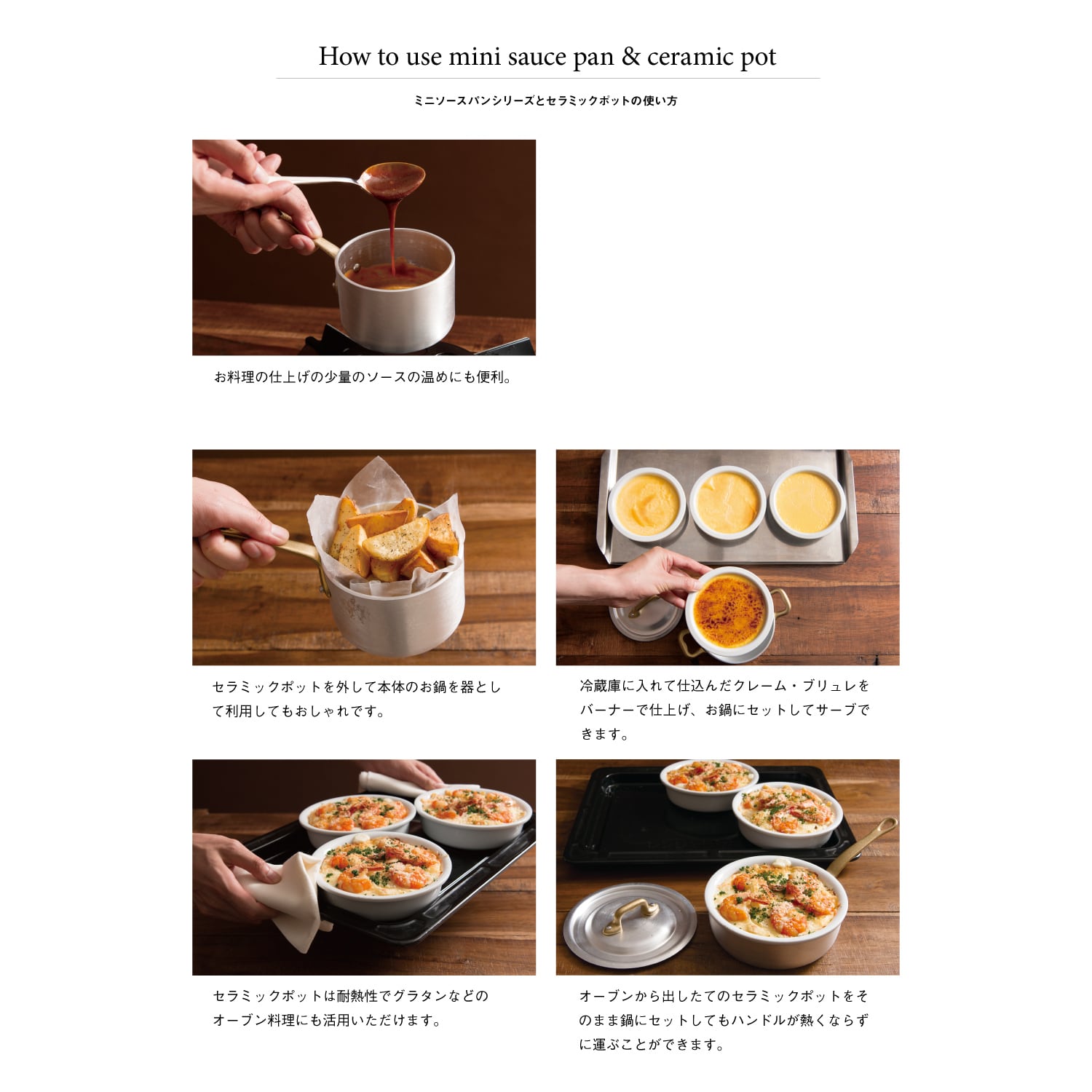 How to use mini sauce pan & ceramic pot

ミニソースパンシリーズとセラミックポットの使い方

お料理の仕上げの少量のソースの温めにも便利。

セラミックポットを外して本体のお鍋を器として利用してもおしゃれです。

冷蔵庫に入れて仕込んだクレーム・ブリュレをバーナーで仕上げ、お鍋にセットしてサーブできます。

セラミックポットは耐熱性でグラタンなどのオーブン料理にも活用いただけます。

オーブンから出したてのセラミックポットをそのまま鍋にセットしてもハンドルが熱くならずに運ぶことができます。