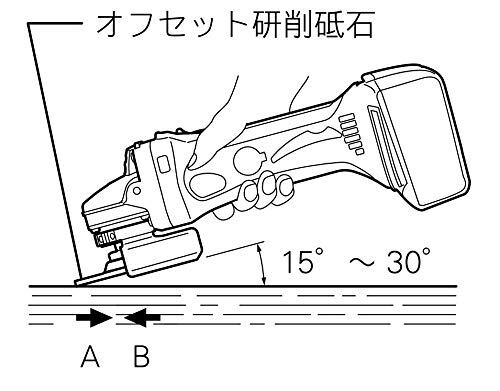 オフセット研削砥石

15° ～ 30°

A B