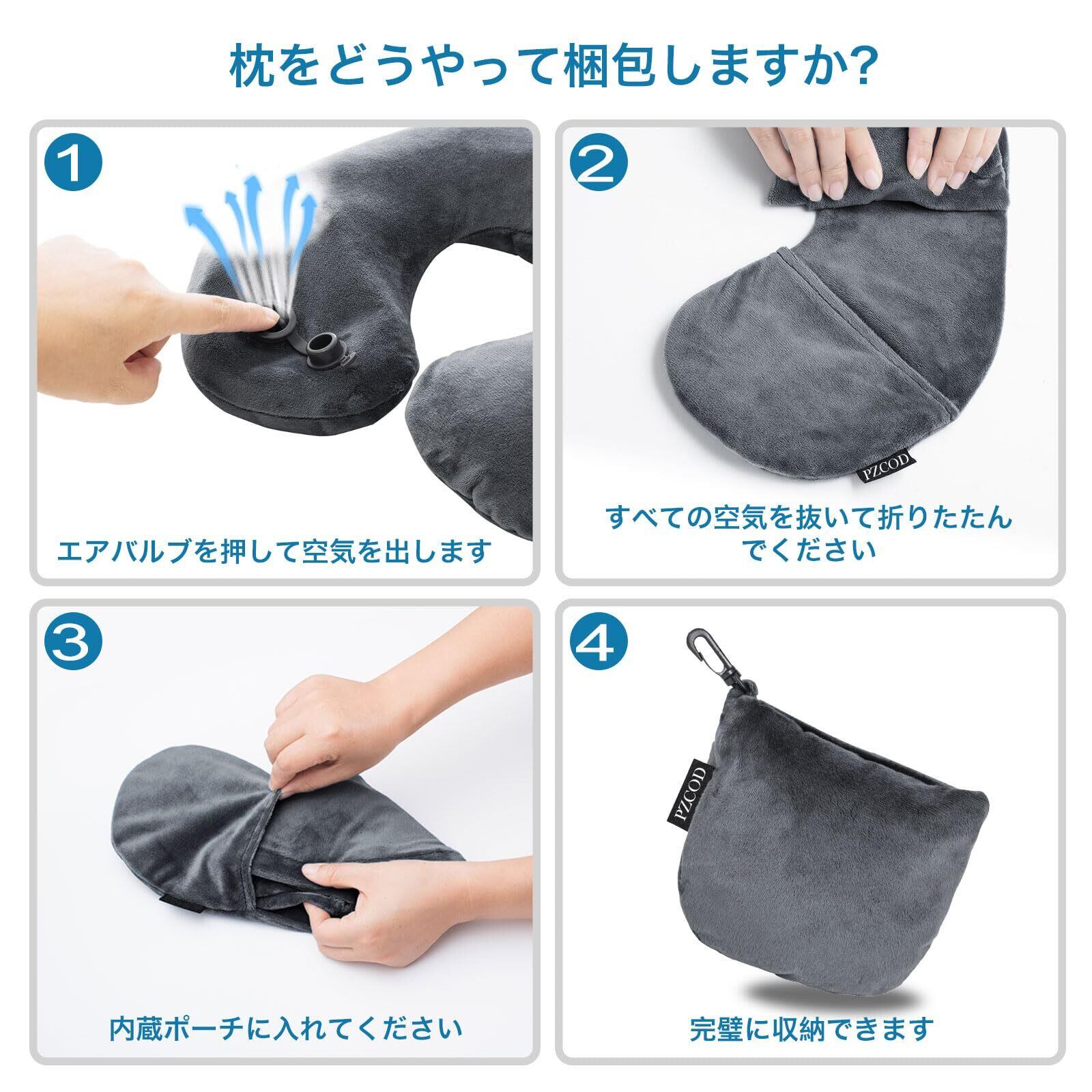 枕をどうやって梱包しますか?

1

エアバルブを押して空気を出します

2

PZCOD

すべての空気を抜いて折りたたんでください

3

内蔵ポーチに入れてください

4

PZCOD

完璧に収納できます