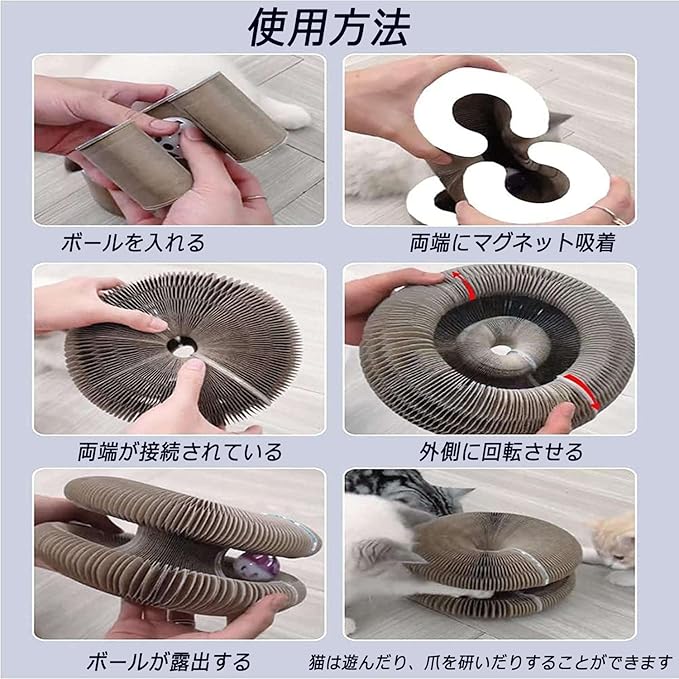 使用方法

ボールを入れる

両端にマグネット吸着

両端が接続されている

外側に回転させる

ボールが露出する

猫は遊んだり、爪を研いだりすることができます