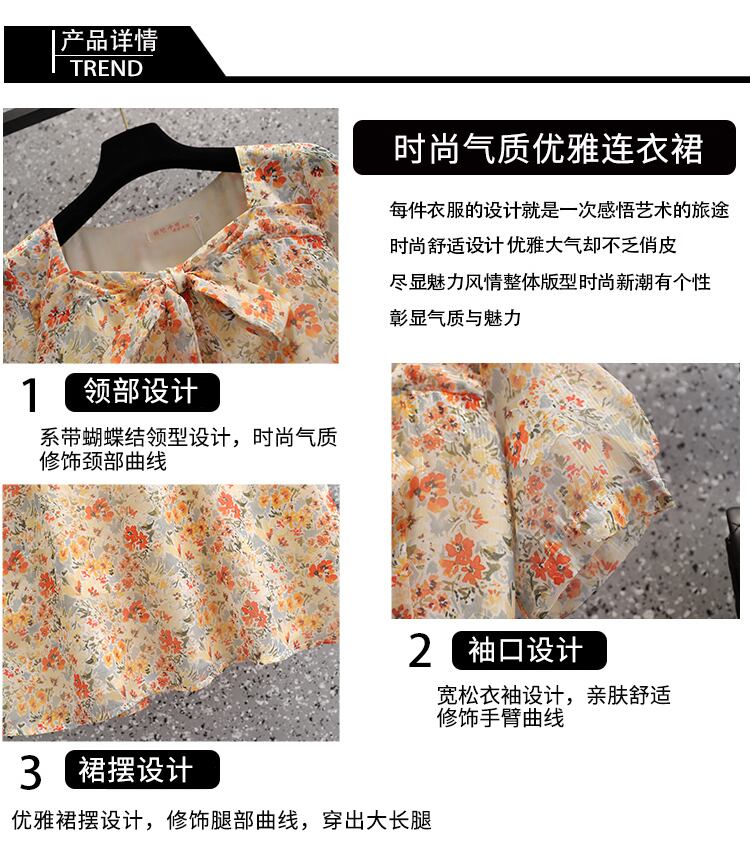 产品详情
TREND

时尚气质优雅连衣裙

每件衣服的设计就是一次感悟艺术的旅途
时尚舒适设计 优雅大气却不乏俏皮
尽显魅力风情整体版型时尚新潮有个性
彰显气质与魅力

1 领部设计

系带蝴蝶结领型设计，时尚气质
修饰颈部曲线

2 袖口设计

宽松衣袖设计，亲肤舒适
修饰手臂曲线

3 裙摆设计

优雅裙摆设计，修饰腿部曲线，穿出大长腿