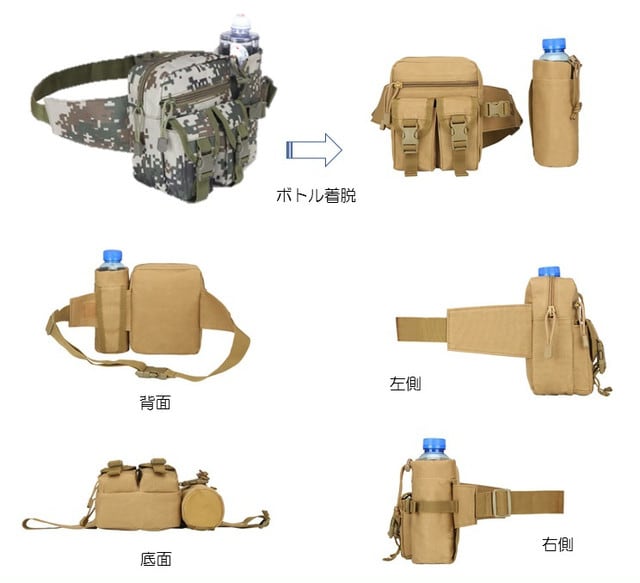 ボトル着脱

背面

左側

底面

右側