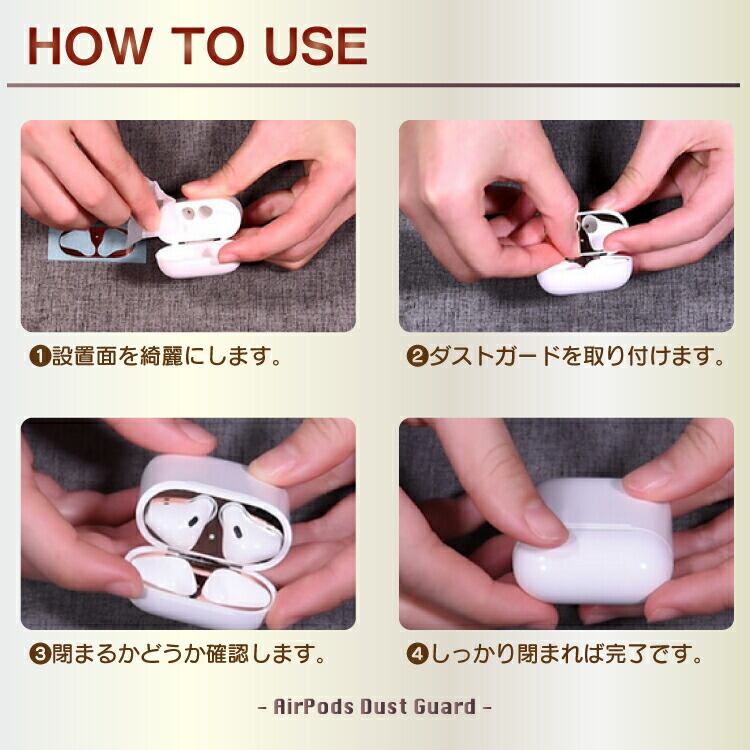 HOW TO USE

❶設置面を綺麗にします。

❷ダストガードを取り付けます。

❸閉まるかどうか確認します。

❹しっかり閉まれば完了です。

- AirPods Dust Guard -