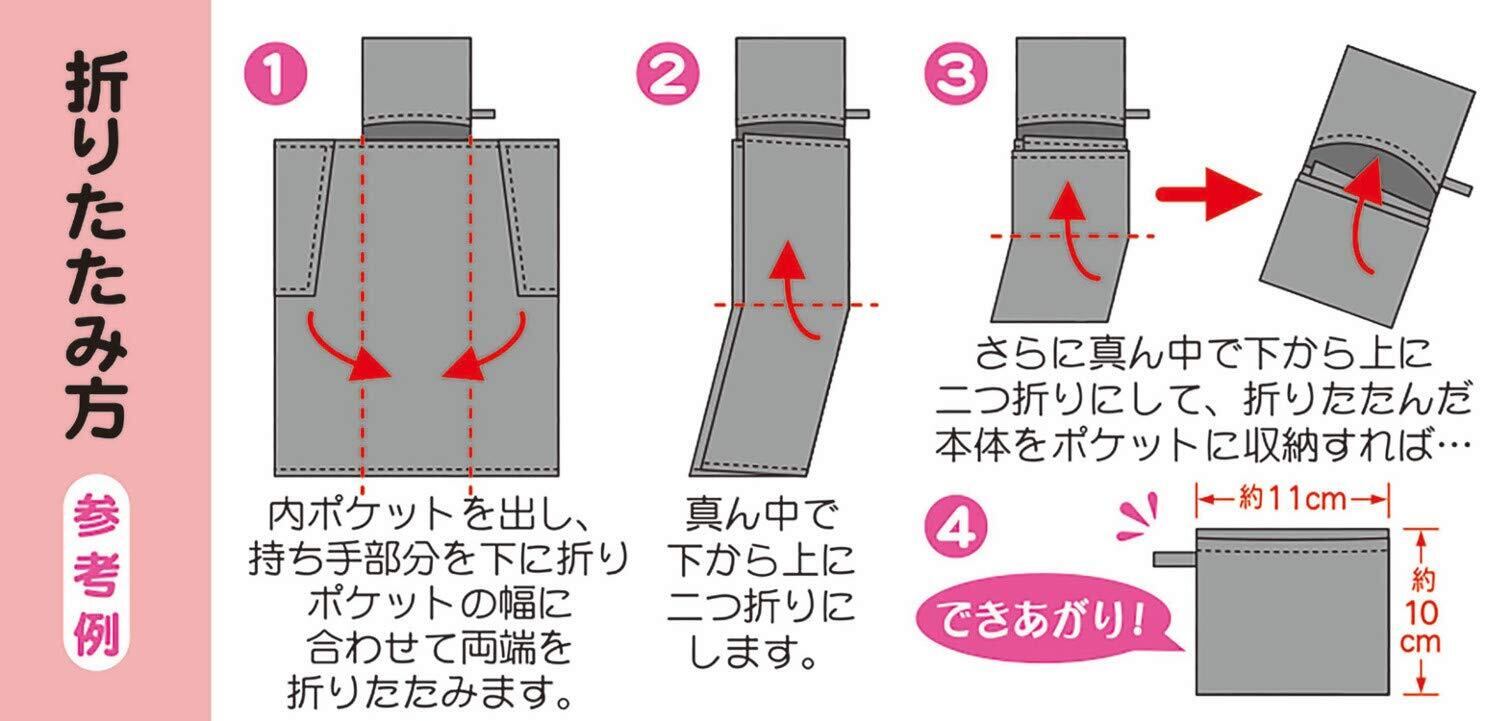 折りたたみ方

参考例

1
内ポケットを出し、持ち手部分を下に折りポケットの幅に合わせて両端を折りたたみます。

2
真ん中で下から上に二つ折りにします。

3
さらに真ん中で下から上に二つ折りにして、折りたたんだ本体をポケットに収納すれば…

4
できあがり!

約11cm
約10cm