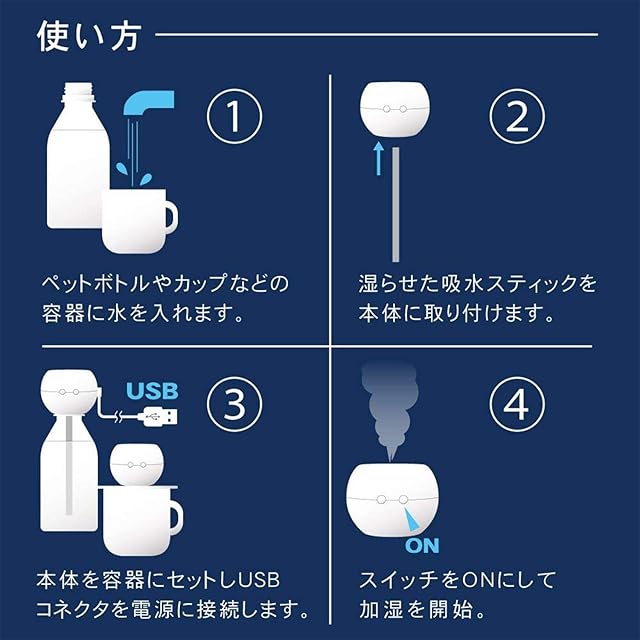 使い方

①

ペットボトルやカップなどの容器に水を入れます。

②

湿らせた吸水スティックを本体に取り付けます。

USB

③

本体を容器にセットしUSBコネクタを電源に接続します。

④

ON

スイッチをONにして加湿を開始。