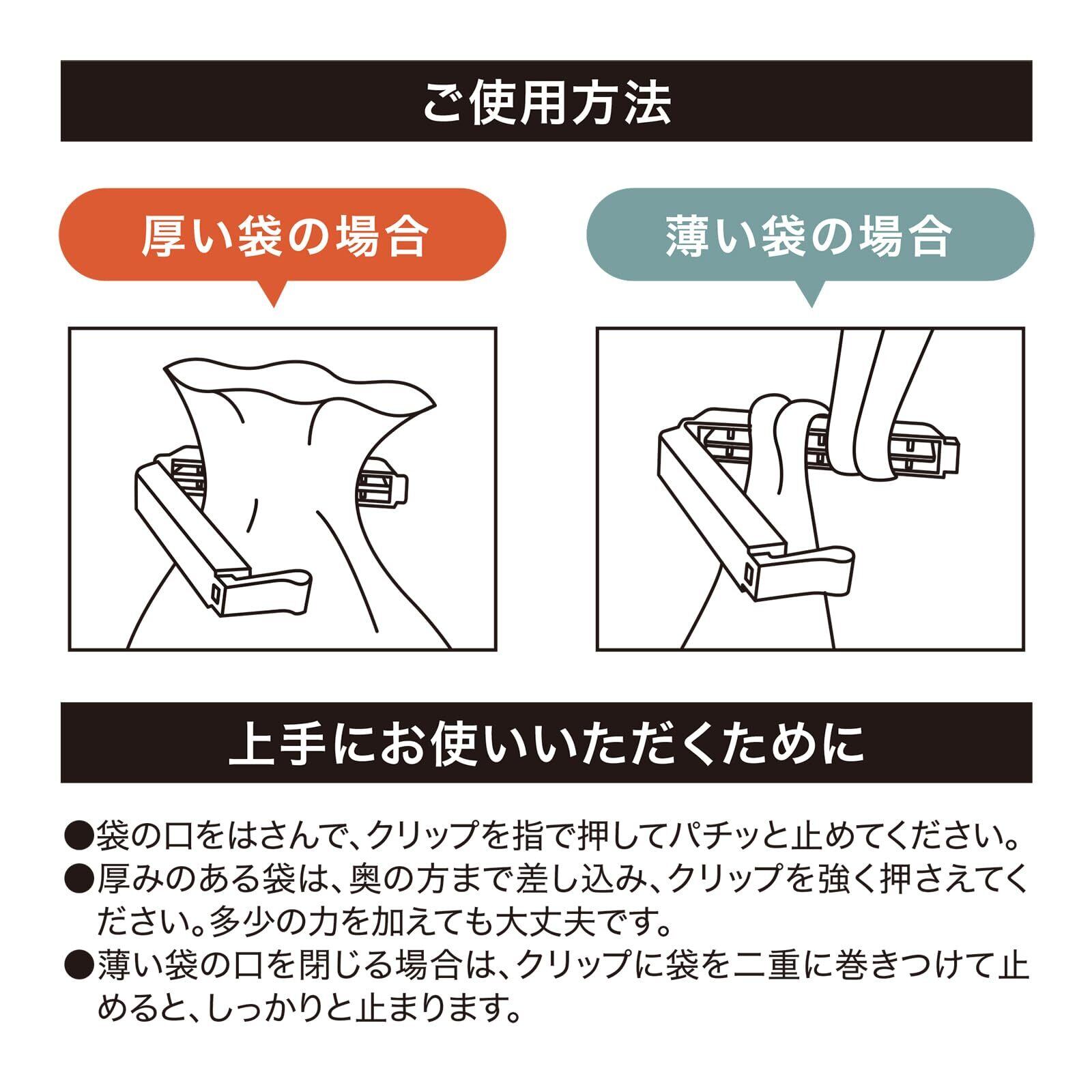 ご使用方法

厚い袋の場合

薄い袋の場合

上手にお使いいただくために

●袋の口をはさんで、クリップを指で押してパチッと止めてください。

●厚みのある袋は、奥の方まで差し込み、クリップを強く押さえてください。多少の力を加えても大丈夫です。

●薄い袋の口を閉じる場合は、クリップに袋を二重に巻きつけて止めると、しっかりと止まります。