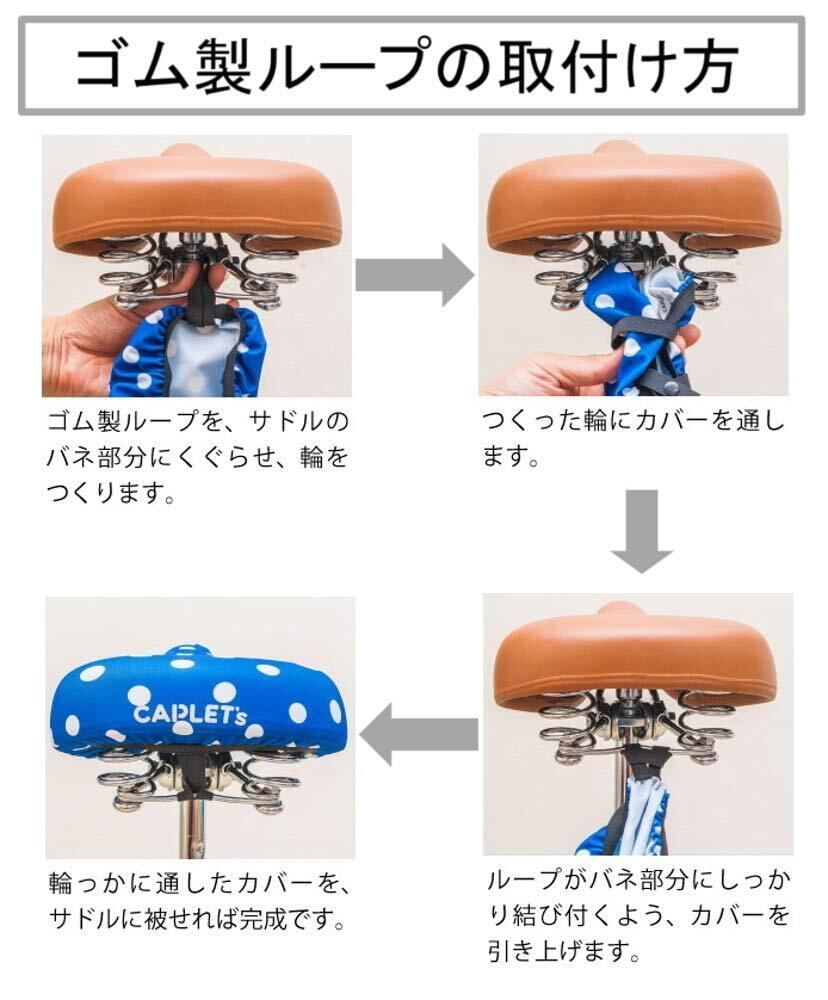 ゴム製ループの取付け方

ゴム製ループを、サドルのバネ部分にくぐらせ、輪をつくります。

つくった輪にカバーを通します。

ループがバネ部分にしっかり結び付くよう、カバーを引き上げます。

CAPLET's

輪っかに通したカバーを、サドルに被せれば完成です。