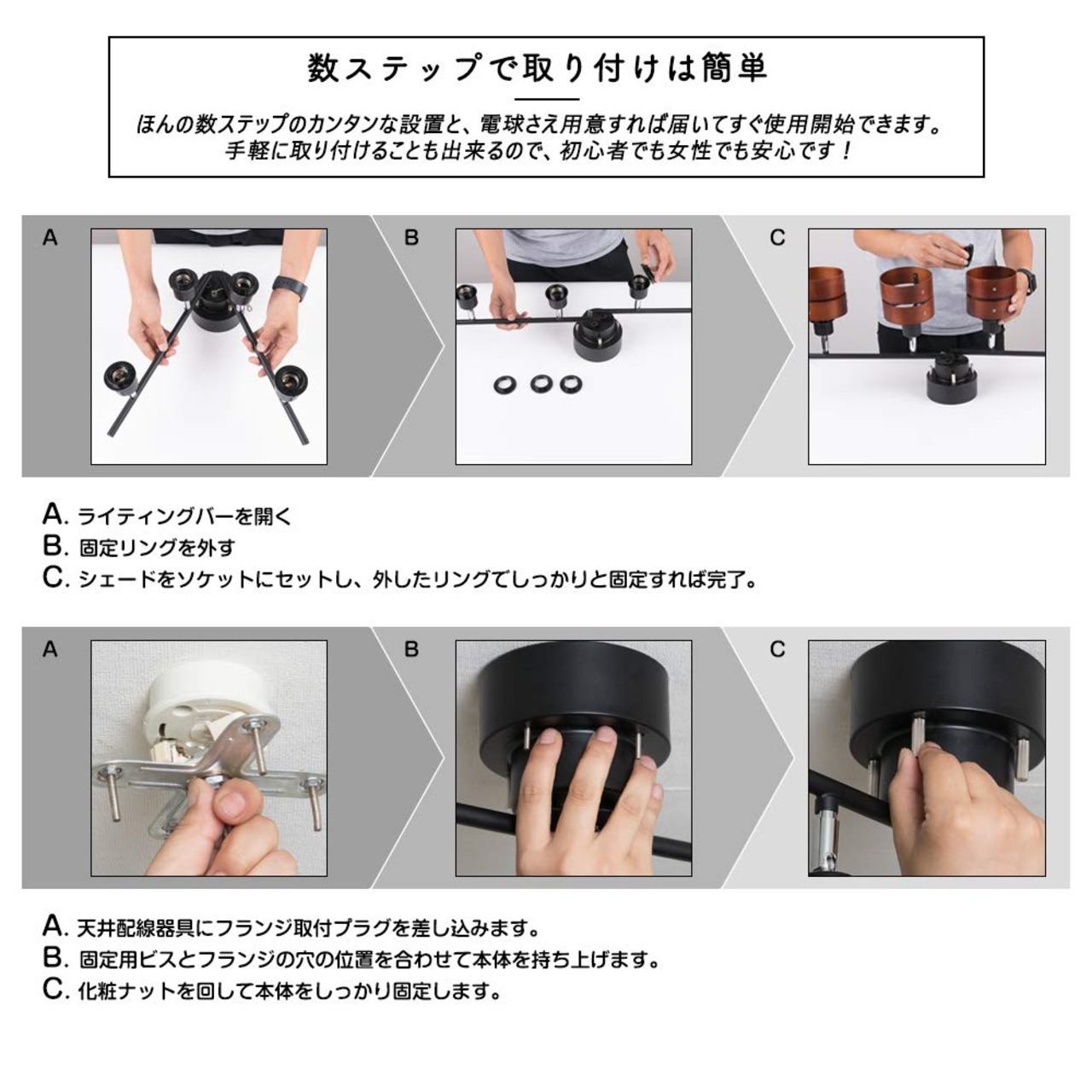 数ステップで取り付けは簡単

ほんの数ステップのカンタンな設置と、電球さえ用意すれば届いてすぐ使用開始できます。
手軽に取り付けることも出来るので、初心者でも女性でも安心です！

A

B

C

A. ライティングバーを開く
B. 固定リングを外す
C. シェードをソケットにセットし、外したリングでしっかりと固定すれば完了。

A

B

C

A. 天井配線器具にフランジ取付プラグを差し込みます。
B. 固定用ビスとフランジの穴の位置を合わせて本体を持ち上げます。
C. 化粧ナットを回して本体をしっかり固定します。