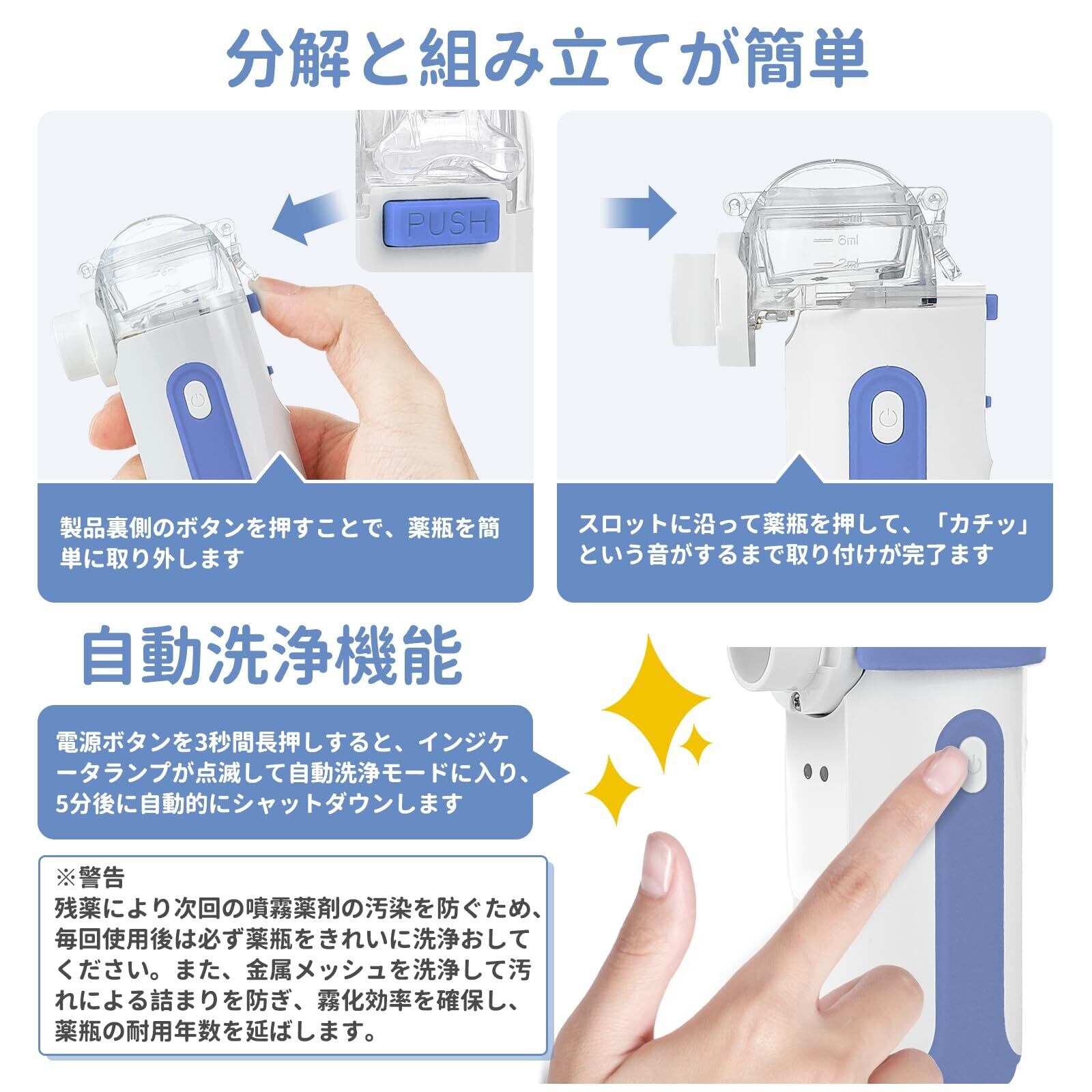 分解と組み立てが簡単

PUSH

6ml
2ml

製品裏側のボタンを押すことで、薬瓶を簡単に取り外します

スロットに沿って薬瓶を押して、「カチッ」という音がするまで取り付けが完了ます

自動洗浄機能

電源ボタンを3秒間長押しすると、インジケータランプが点滅して自動洗浄モードに入り、5分後に自動的にシャットダウンします

※警告
残薬により次回の噴霧薬剤の汚染を防ぐため、毎回使用後は必ず薬瓶をきれいに洗浄おしてください。また、金属メッシュを洗浄して汚れによる詰まりを防ぎ、霧化効率を確保し、薬瓶の耐用年数を延ばします。