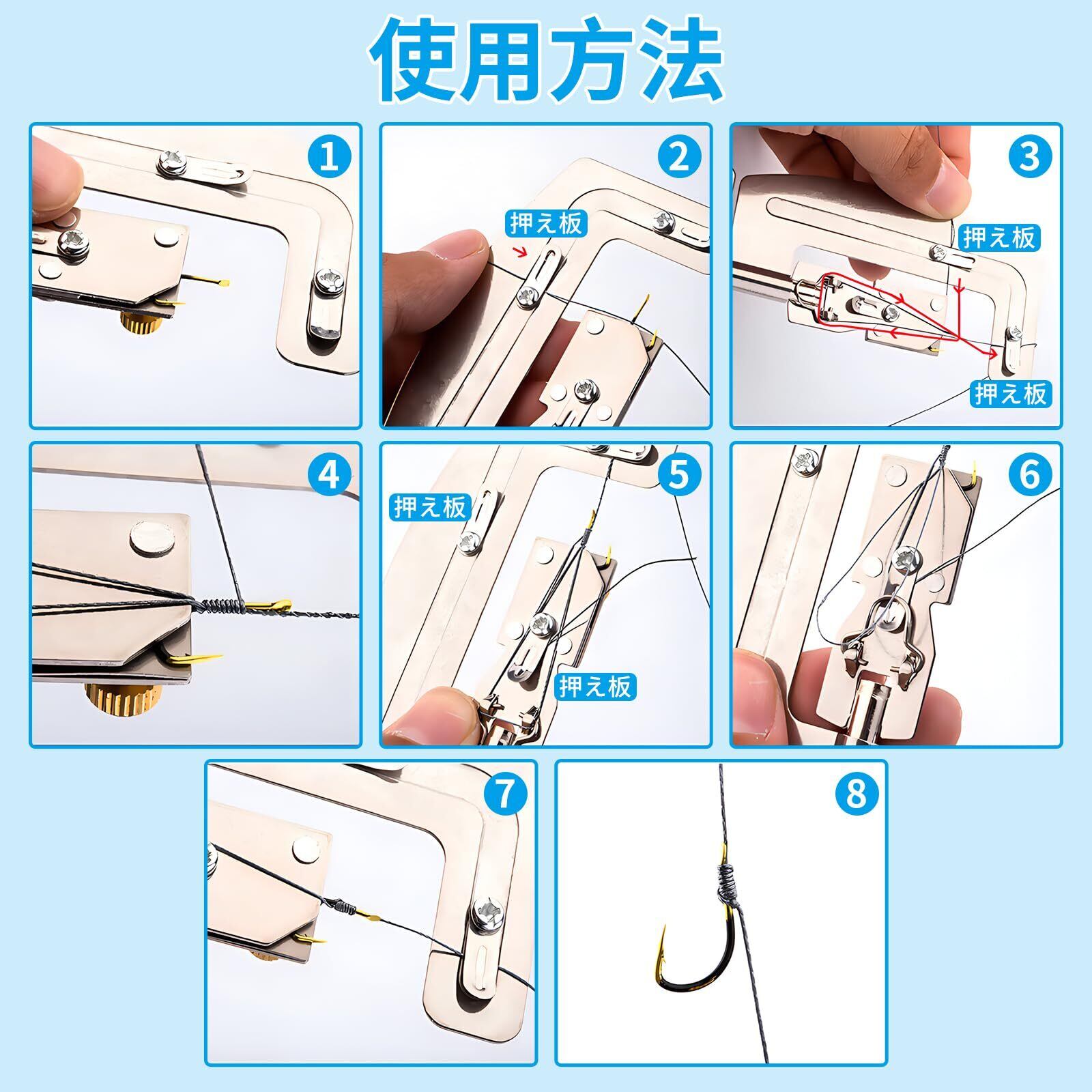 使用方法

1

2

押え板

3

押え板

押え板

4

5

押え板

押え板

6

7

8