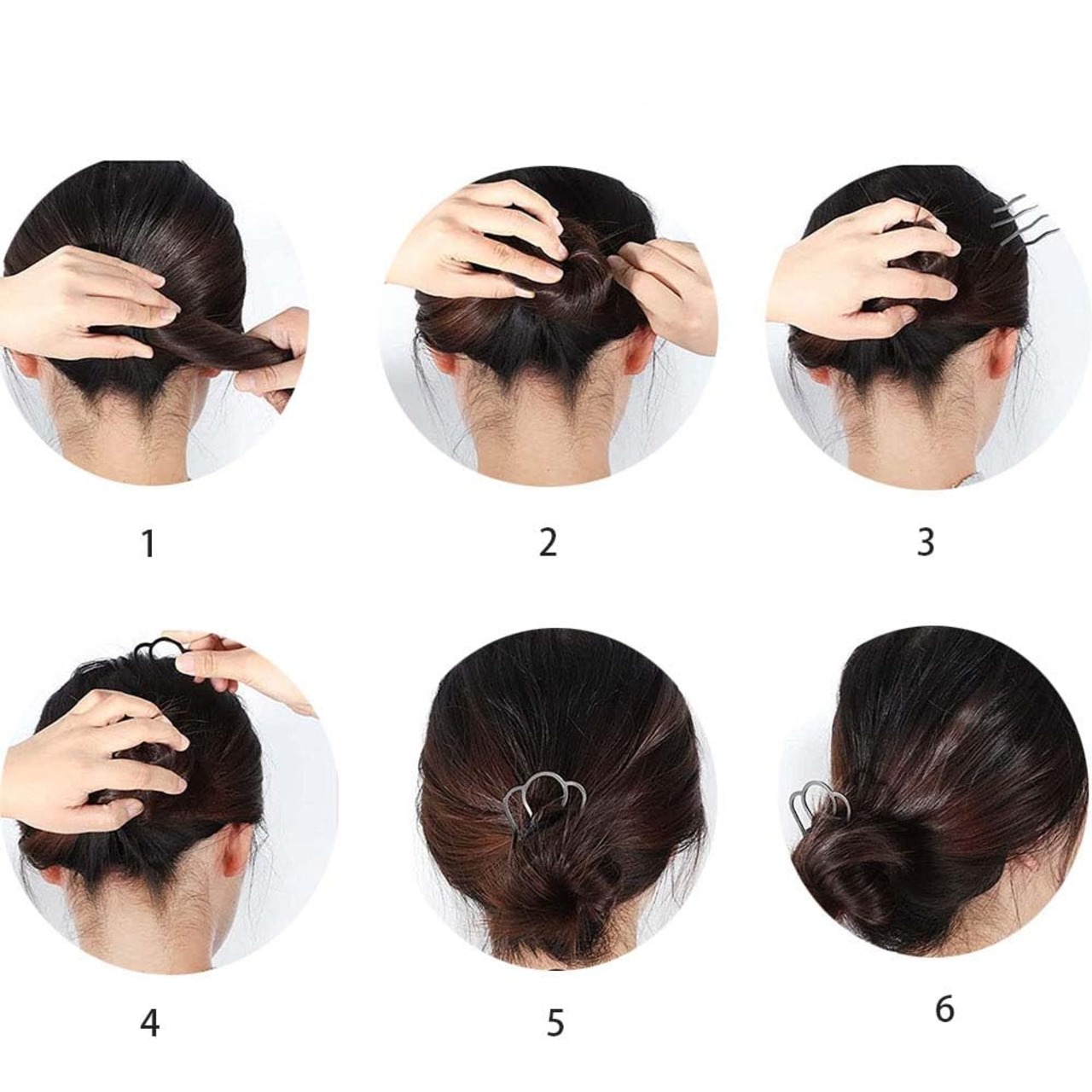 1

2

3

4

5

6