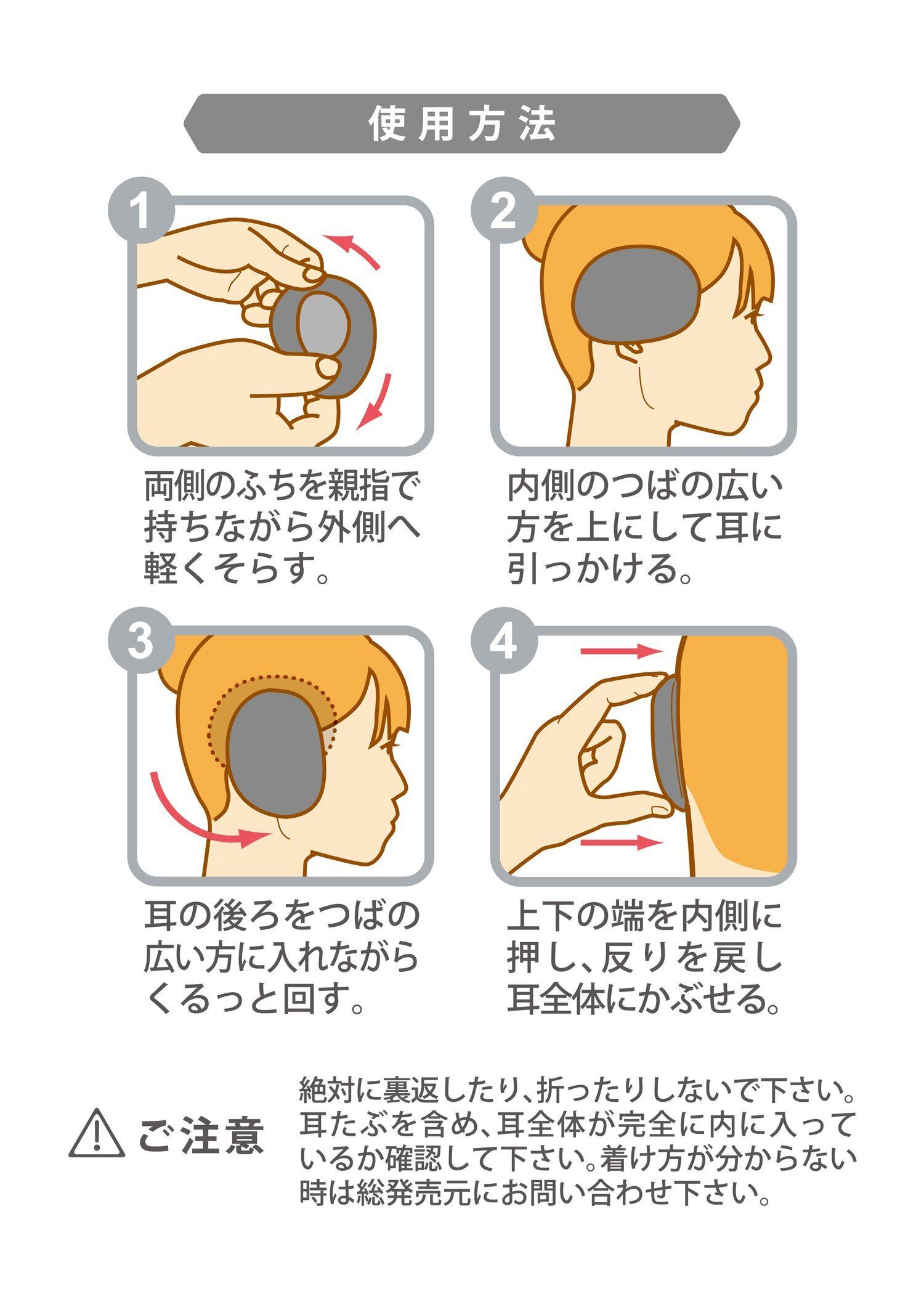 使用方法

1

両側のふちを親指で持ちながら外側へ軽くそらす。

2

内側のつばの広い方を上にして耳に引っかける。

3

耳の後ろをつばの広い方に入れながらくるっと回す。

4

上下の端を内側に押し、反りを戻し耳全体にかぶせる。

ご注意

絶対に裏返したり、折ったりしないで下さい。耳たぶを含め、耳全体が完全に内に入っているか確認して下さい。着け方が分からない時は総発売元にお問い合わせ下さい。