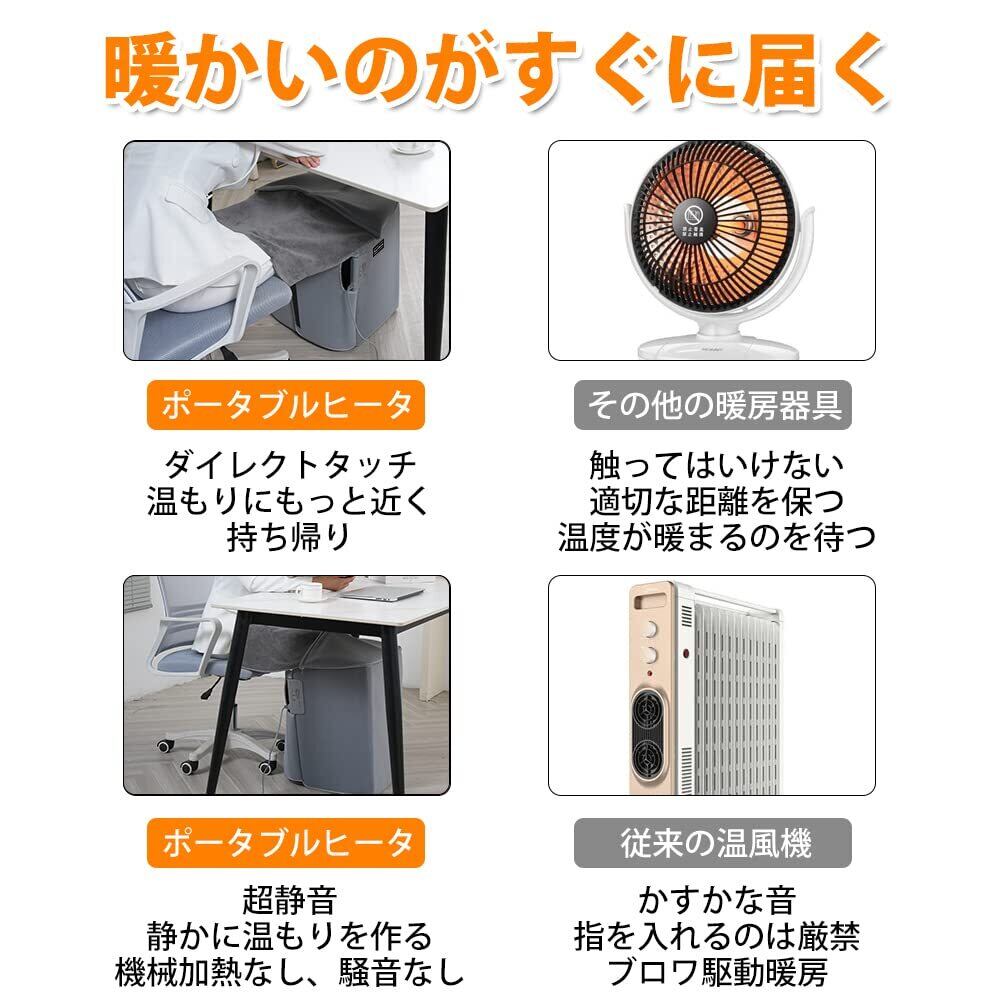 暖かいのがすぐに届く

ポータブルヒータ

ダイレクトタッチ
温もりにもっと近く
持ち帰り

その他の暖房器具

触ってはいけない
適切な距離を保つ
温度が暖まるのを待つ

ポータブルヒータ

超静音
静かに温もりを作る
機械加熱なし、騒音なし

従来の温風機

かすかな音
指を入れるのは厳禁
ブロワ駆動暖房