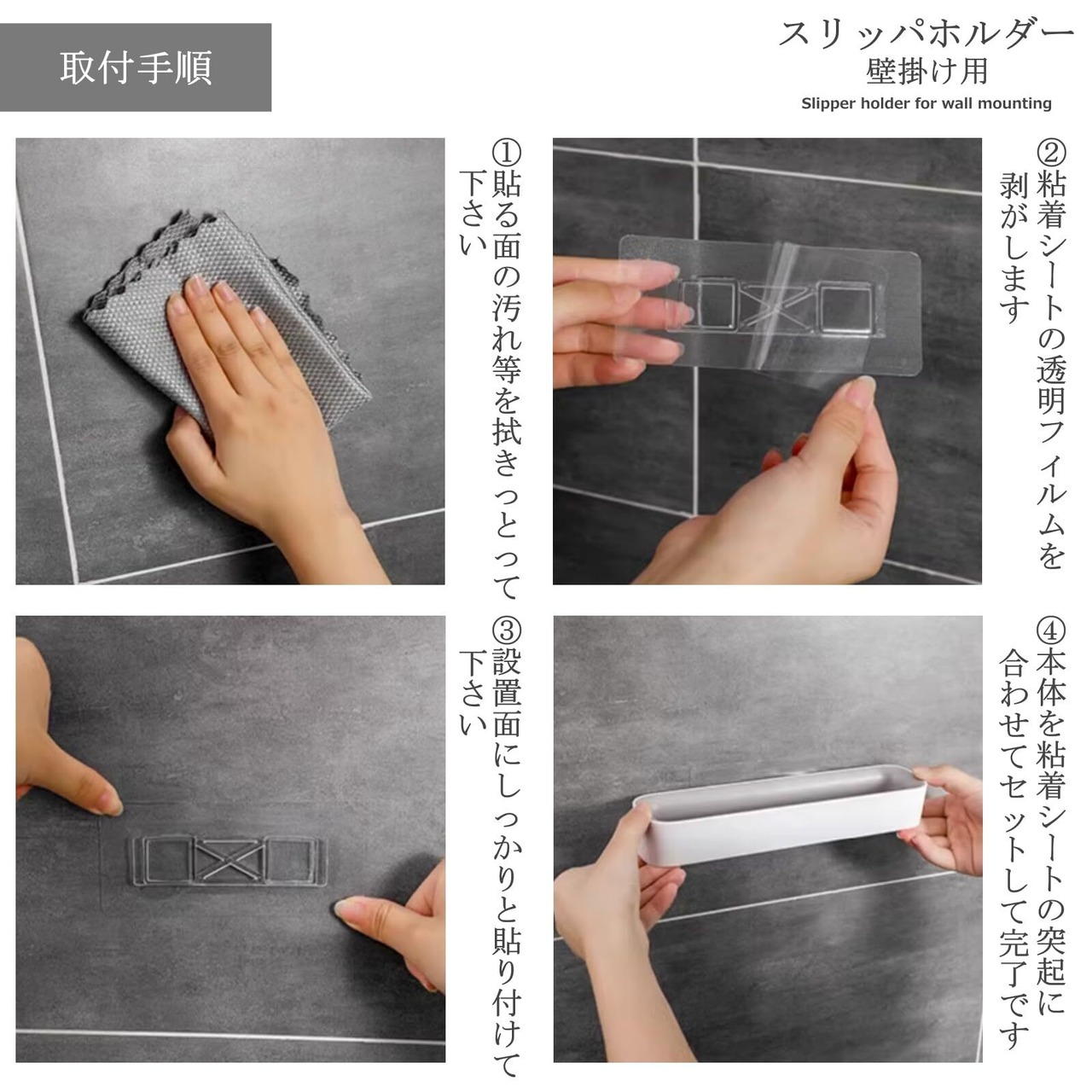 取付手順

スリッパホルダー
壁掛け用
Slipper holder for wall mounting

①貼る面の汚れ等を拭きっとって下さい

②粘着シートの透明フィルムを剥がします

③設置面にしっかりと貼り付けて下さい

④本体を粘着シートの突起に合わせてセットして完了です