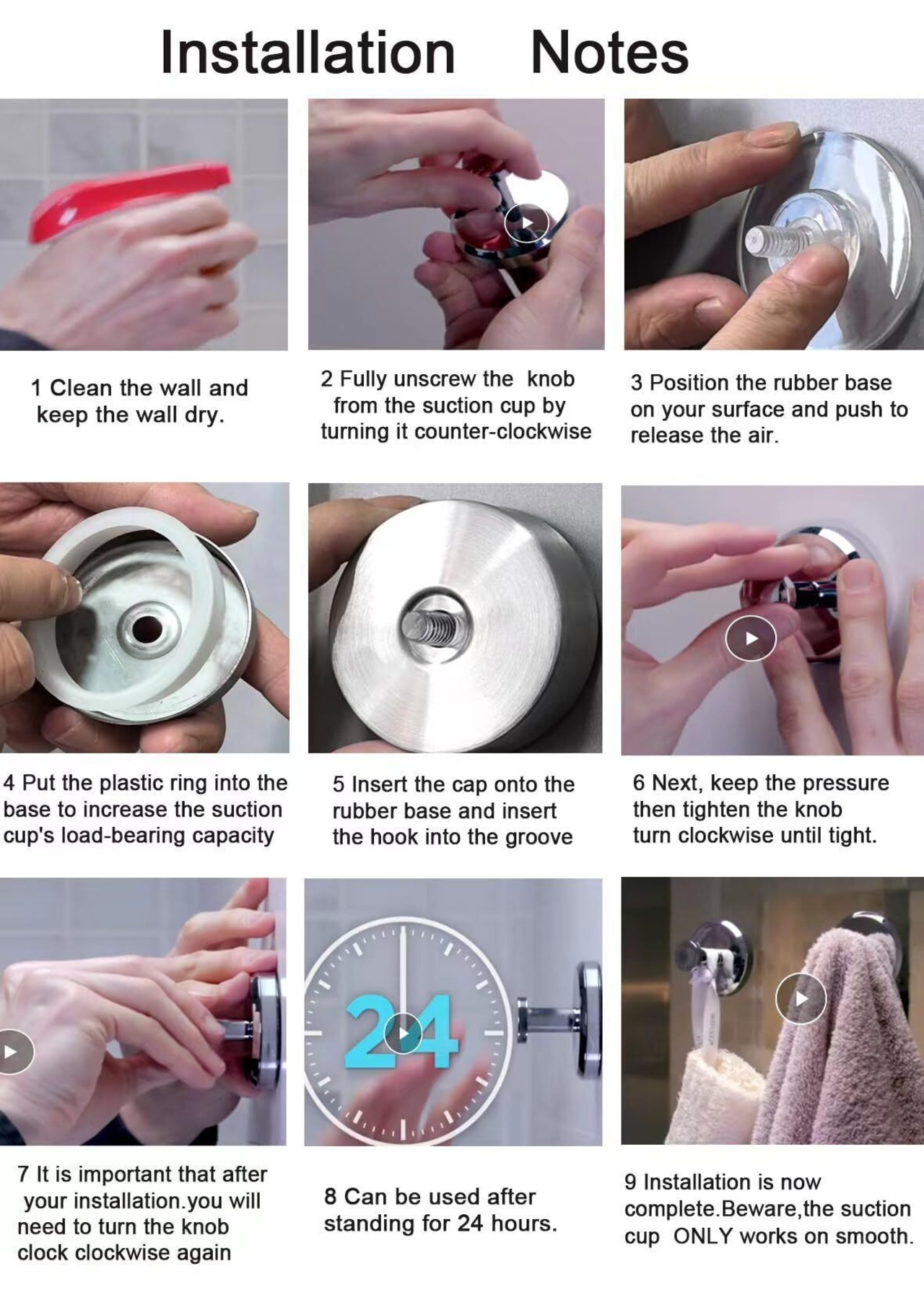 Installation Notes

1 Clean the wall and keep the wall dry.

2 Fully unscrew the knob from the suction cup by turning it counter-clockwise

3 Position the rubber base on your surface and push to release the air.

4 Put the plastic ring into the base to increase the suction cup's load-bearing capacity

5 Insert the cap onto the rubber base and insert the hook into the groove

6 Next, keep the pressure then tighten the knob turn clockwise until tight.

24

7 It is important that after your installation.you will need to turn the knob clock clockwise again

8 Can be used after standing for 24 hours.

9 Installation is now complete.Beware,the suction cup ONLY works on smooth.