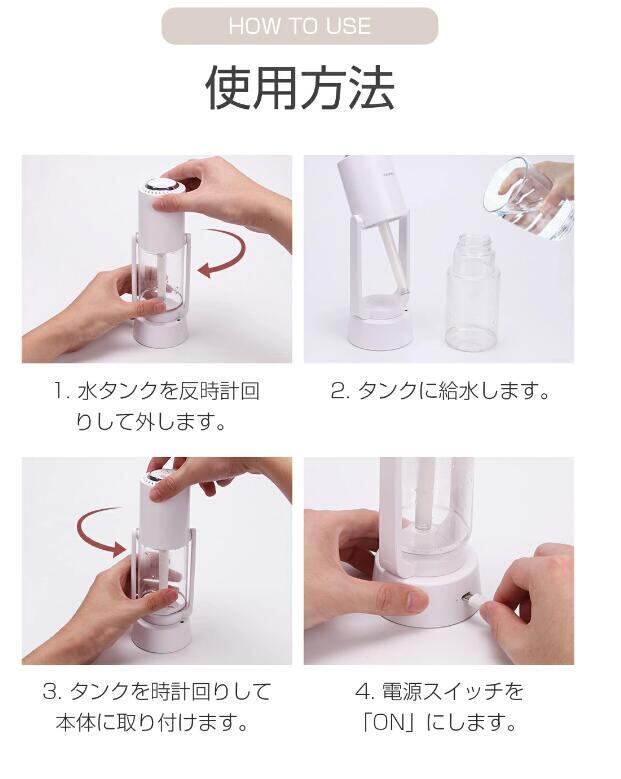 HOW TO USE

使用方法

1. 水タンクを反時計回りして外します。

2. タンクに給水します。

3. タンクを時計回りして本体に取り付けます。

4. 電源スイッチを「ON」にします。