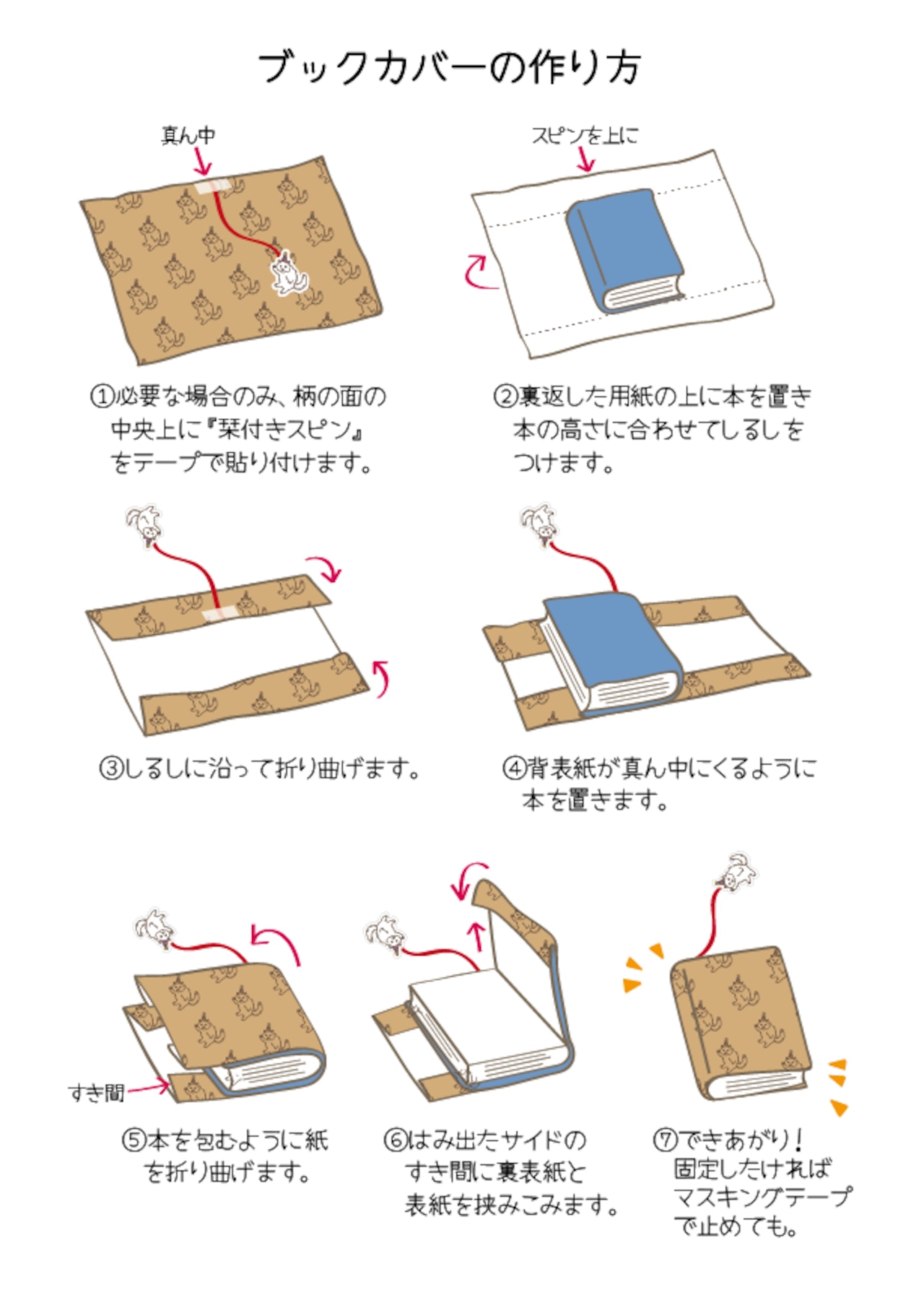 ブックカバーの作り方

真ん中

スピンを上に

①必要な場合のみ、柄の面の中央上に『栞付きスピン』をテープで貼り付けます。

②裏返した用紙の上に本を置き本の高さに合わせてしるしをつけます。

③しるしに沿って折り曲げます。

④背表紙が真ん中にくるように本を置きます。

すき間

⑤本を包むように紙を折り曲げます。

⑥はみ出たサイドのすき間に裏表紙と表紙を挟みこみます。

⑦できあがり！固定したければマスキングテープで止めても。