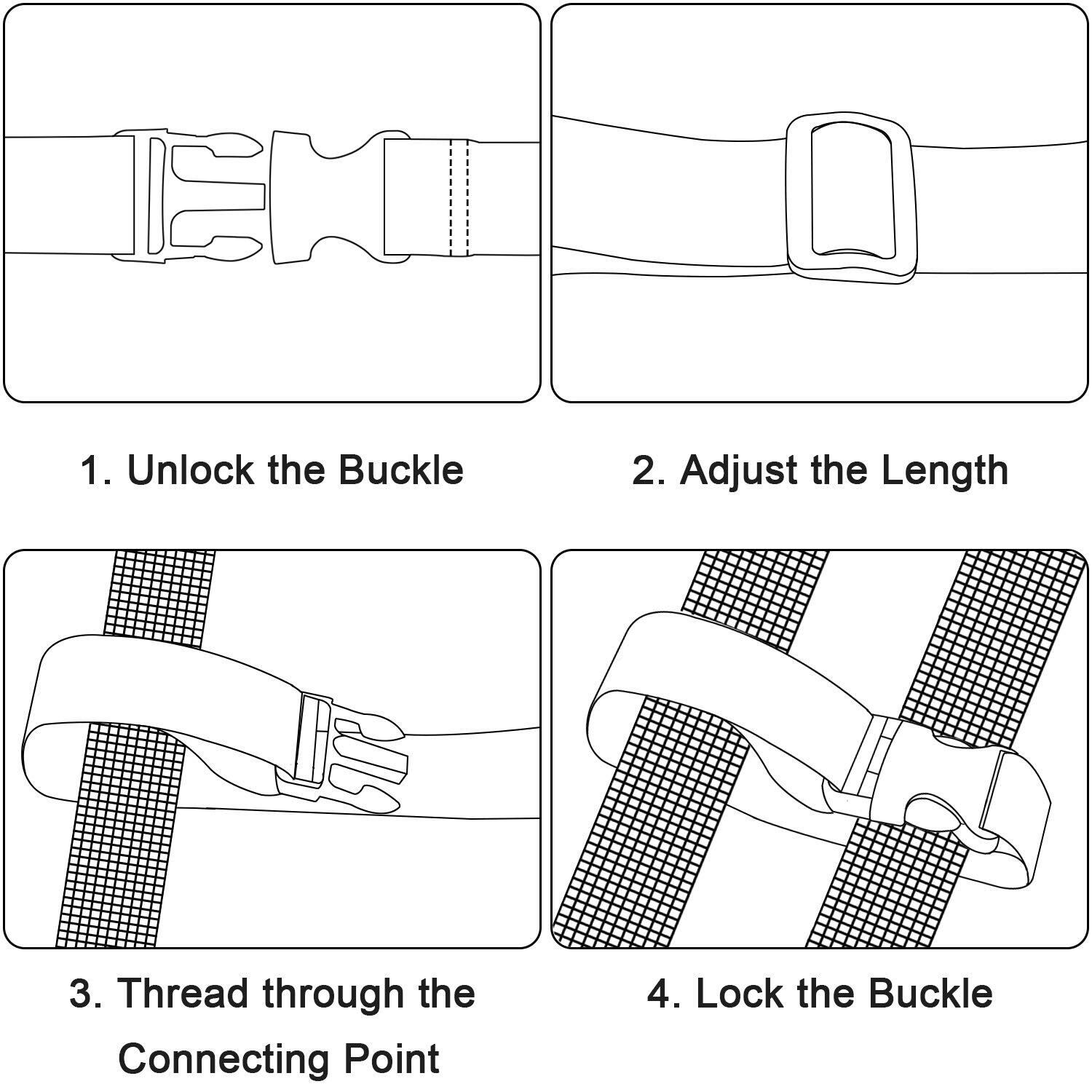 1. Unlock the Buckle

2. Adjust the Length

3. Thread through the Connecting Point

4. Lock the Buckle