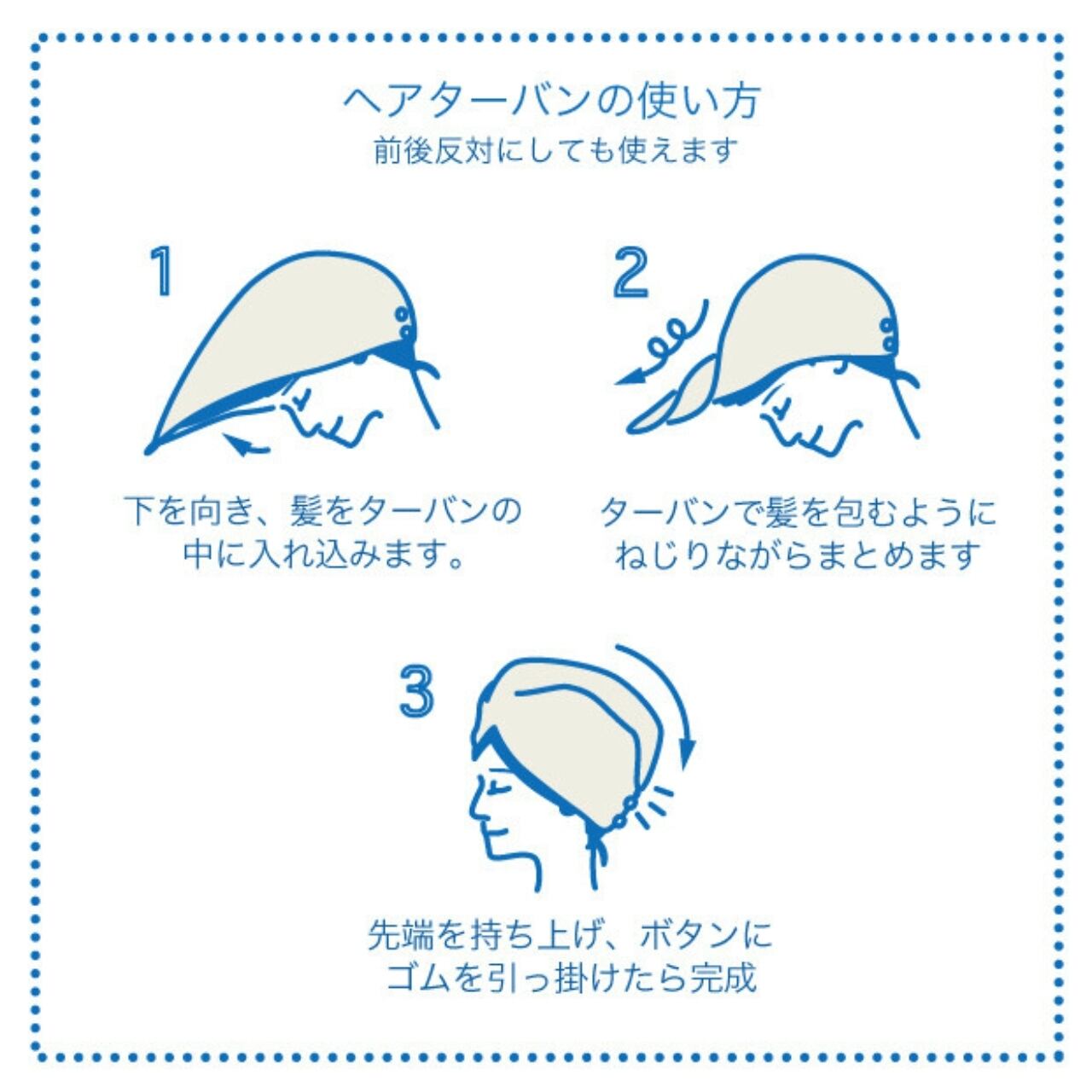 ヘアターバンの使い方
前後反対にしても使えます

1

下を向き、髪をターバンの中に入れ込みます。

2

ターバンで髪を包むようにねじりながらまとめます

3

先端を持ち上げ、ボタンにゴムを引っ掛けたら完成