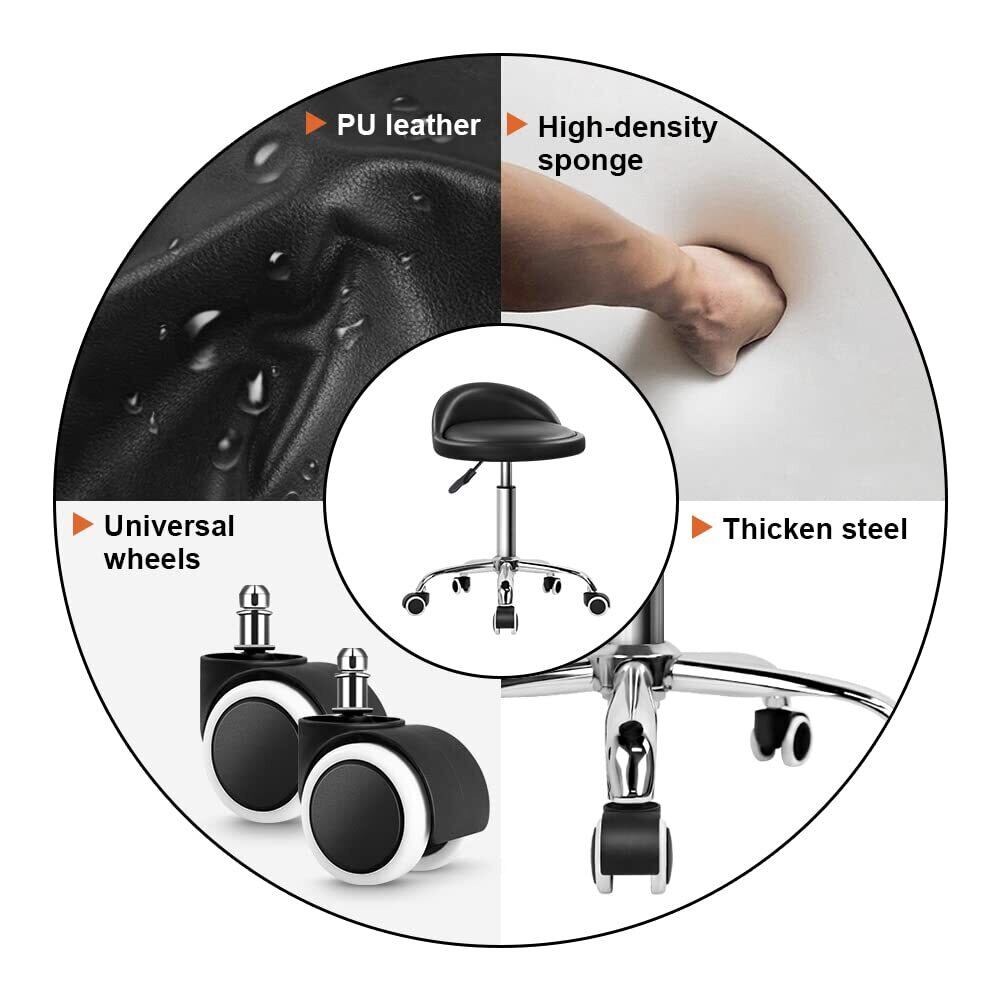 PU leather

High-density sponge

Universal wheels

Thicken steel