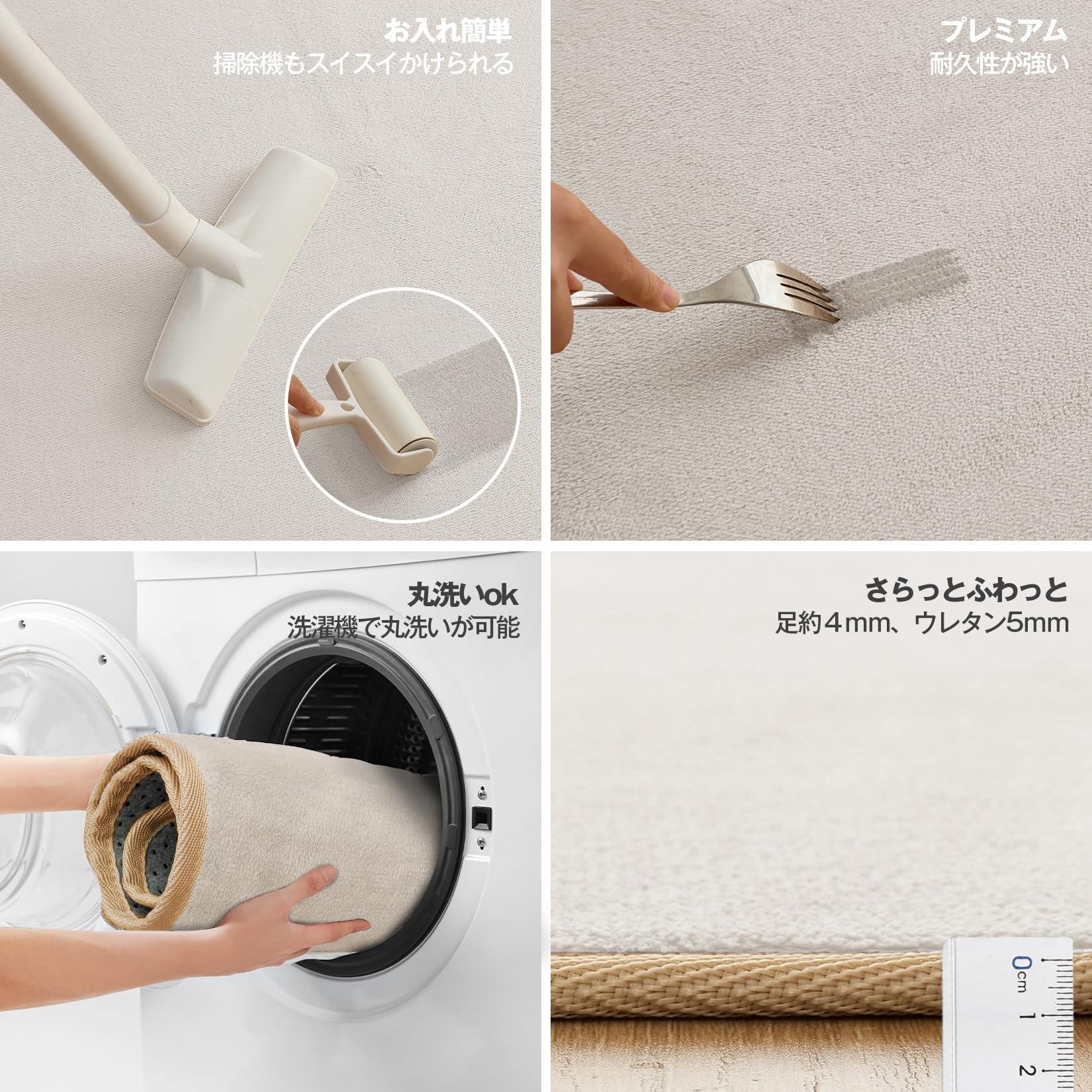 お入れ簡単
掃除機もスイスイかけられる

プレミアム
耐久性が強い

丸洗いok
洗濯機で丸洗いが可能

さらっとふわっと
足約4mm、ウレタン5mm

0cm 1 2